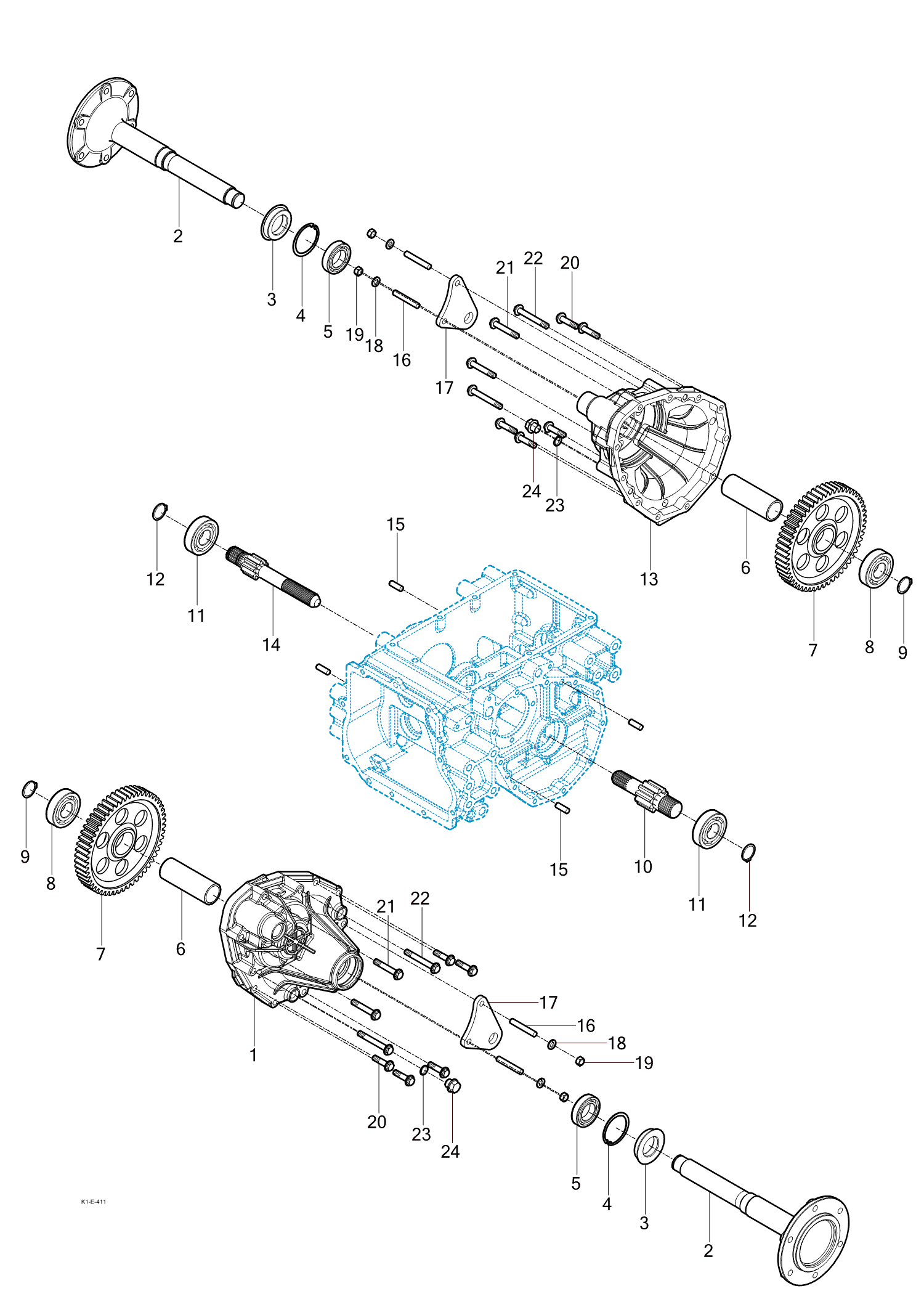 2
3
4
5
19
18
16
17
21
22
20
24
23
13
6
7
8
9
12
11
14
15
15
10
11
12
9
8
7
6
1
21
22
17
16
18
19
20
23
24
5
4
3
2
K1-E-411