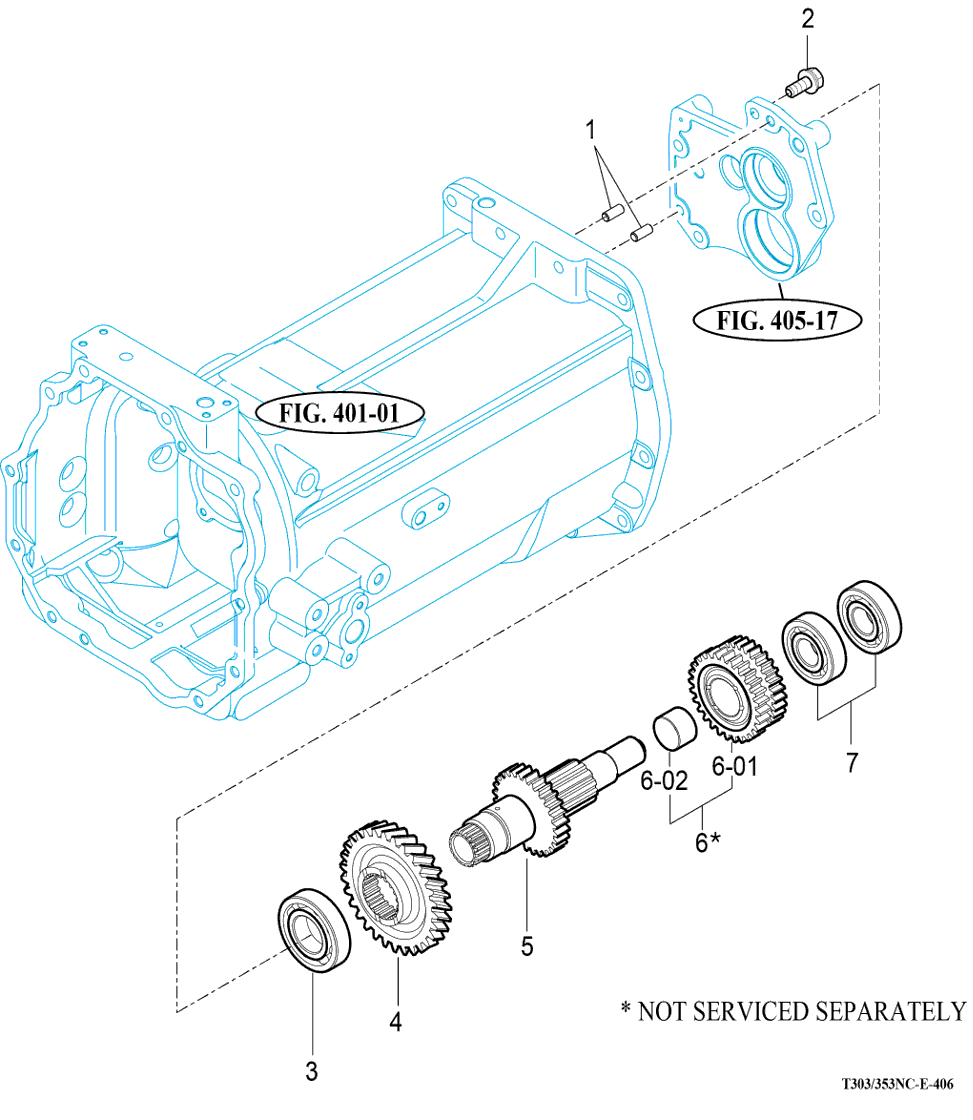 2

1

FIG. 405-17

FIG. 401-01

6-02

6-01

7

6*

5

4

3

* NOT SERVICED SEPARATELY

T303/353NC-E-406