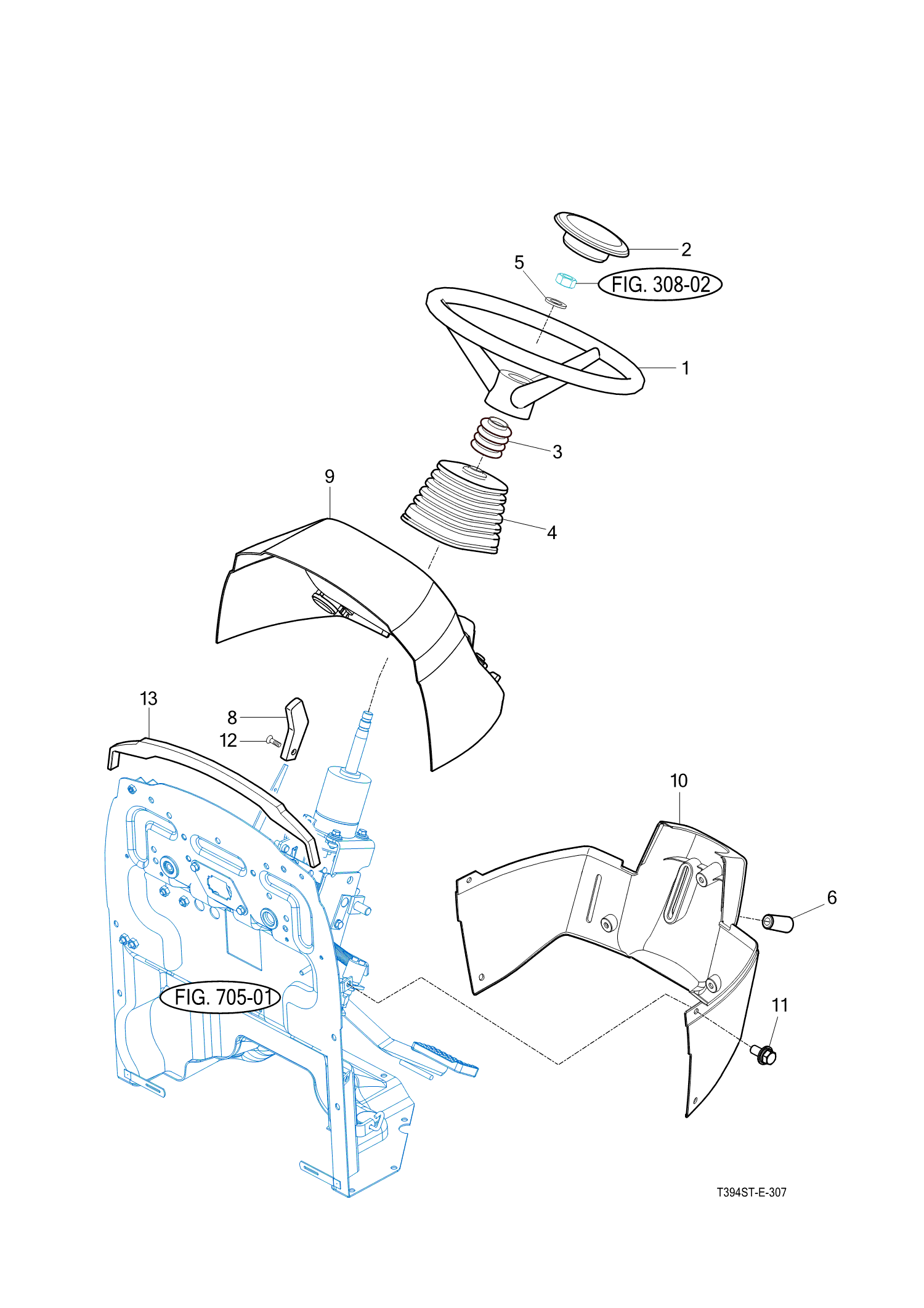 2
5
FIG. 308-02
1
3
9
4
13
8
12
10
6
FIG. 705-01
11
T394ST-E-307