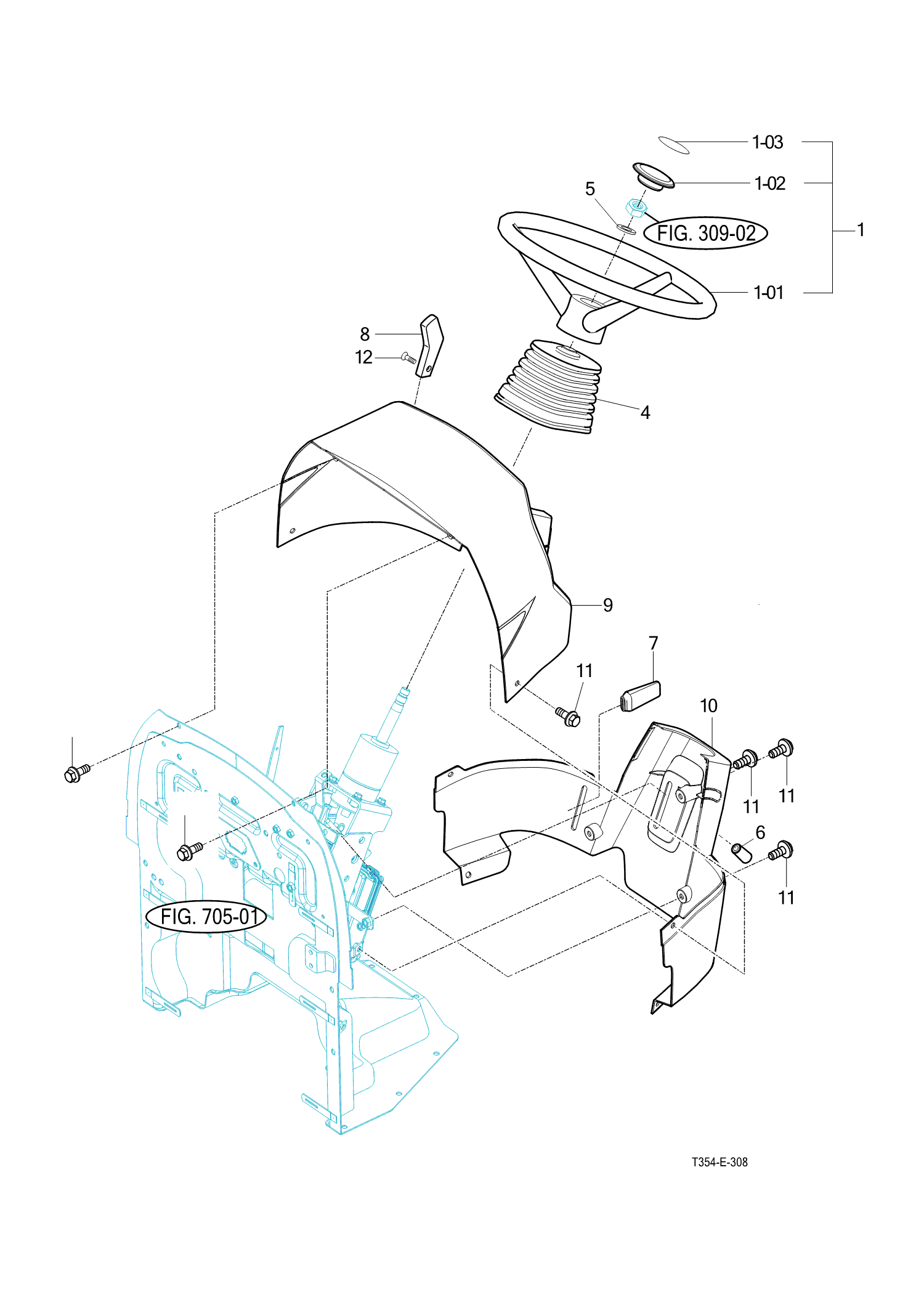 1-03
1-02
5
FIG. 309-02
1
1-01
8
12
4
9
7
11
10
11
11
6
11
FIG. 705-01
T354-E-308