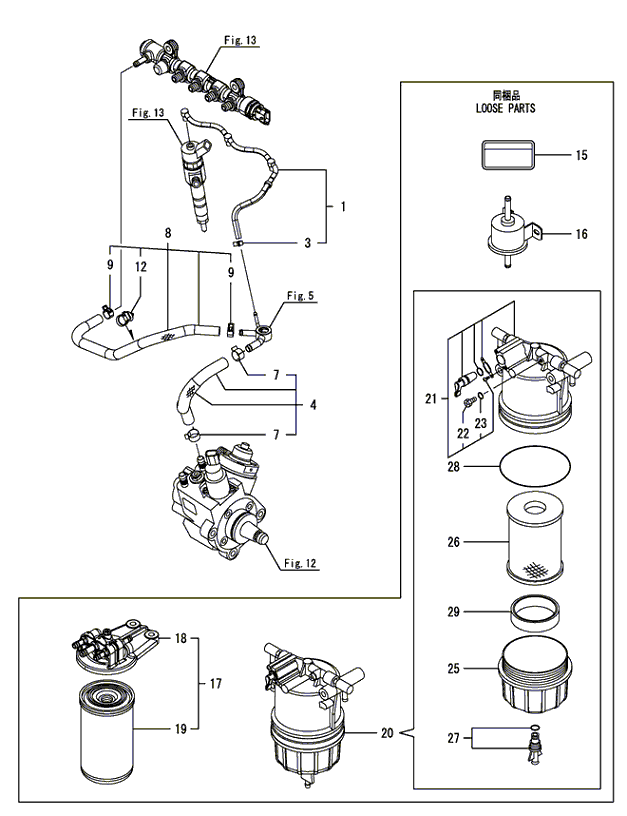 Fig. 13
Fig. 13
1
3
8
9
12
9
Fig. 5
7
4
7
Fig. 12
同梱品
LOOSE PARTS
15
16
21
22
23
28
26
29
25
27
18
17
19
20