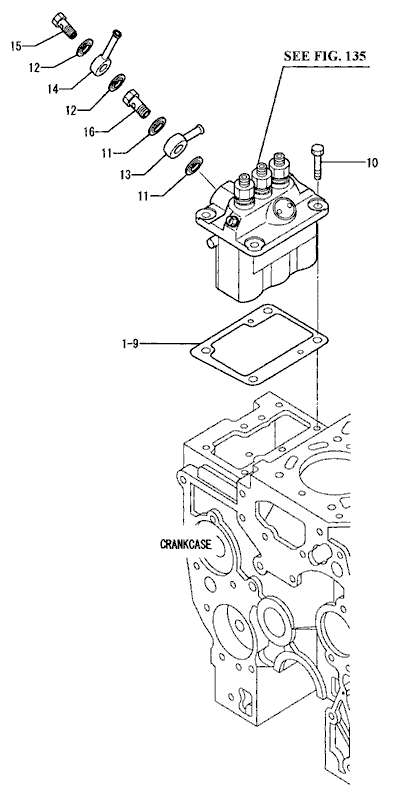 15
12
14
12
16
11
13
11
SEE FIG. 135
10
1-9
CRANKCASE