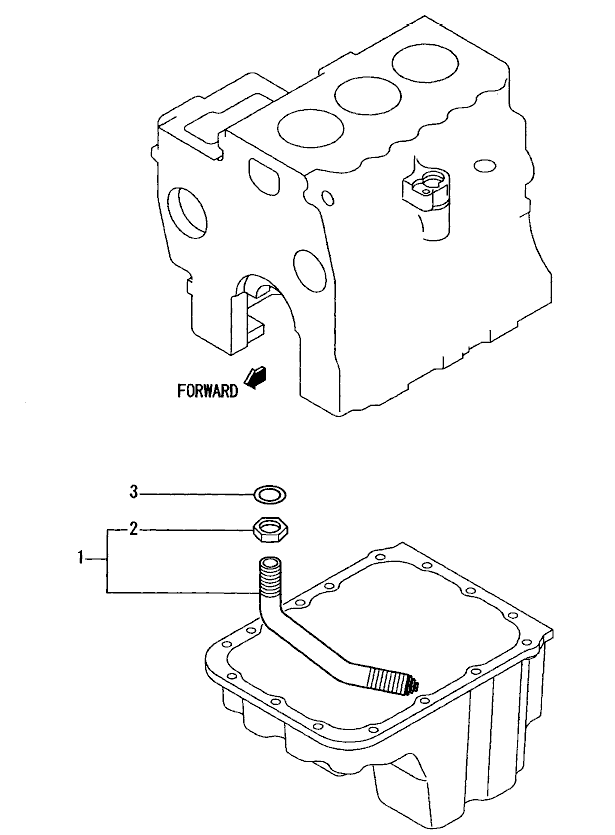 FORWARD

3

2

1