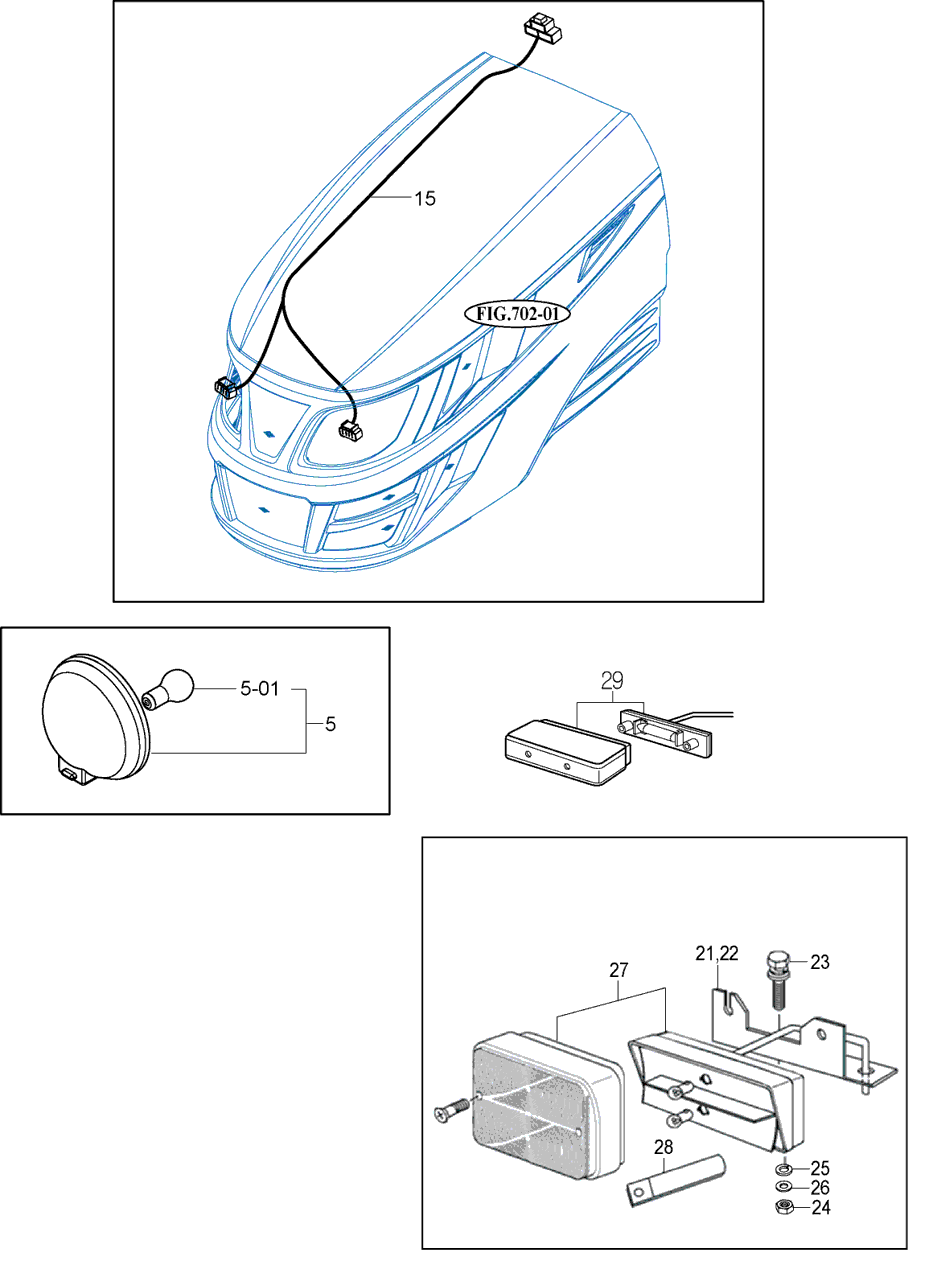 15
FIG.702-01
5-01
5
29
27
21,22
23
28
25
26
24