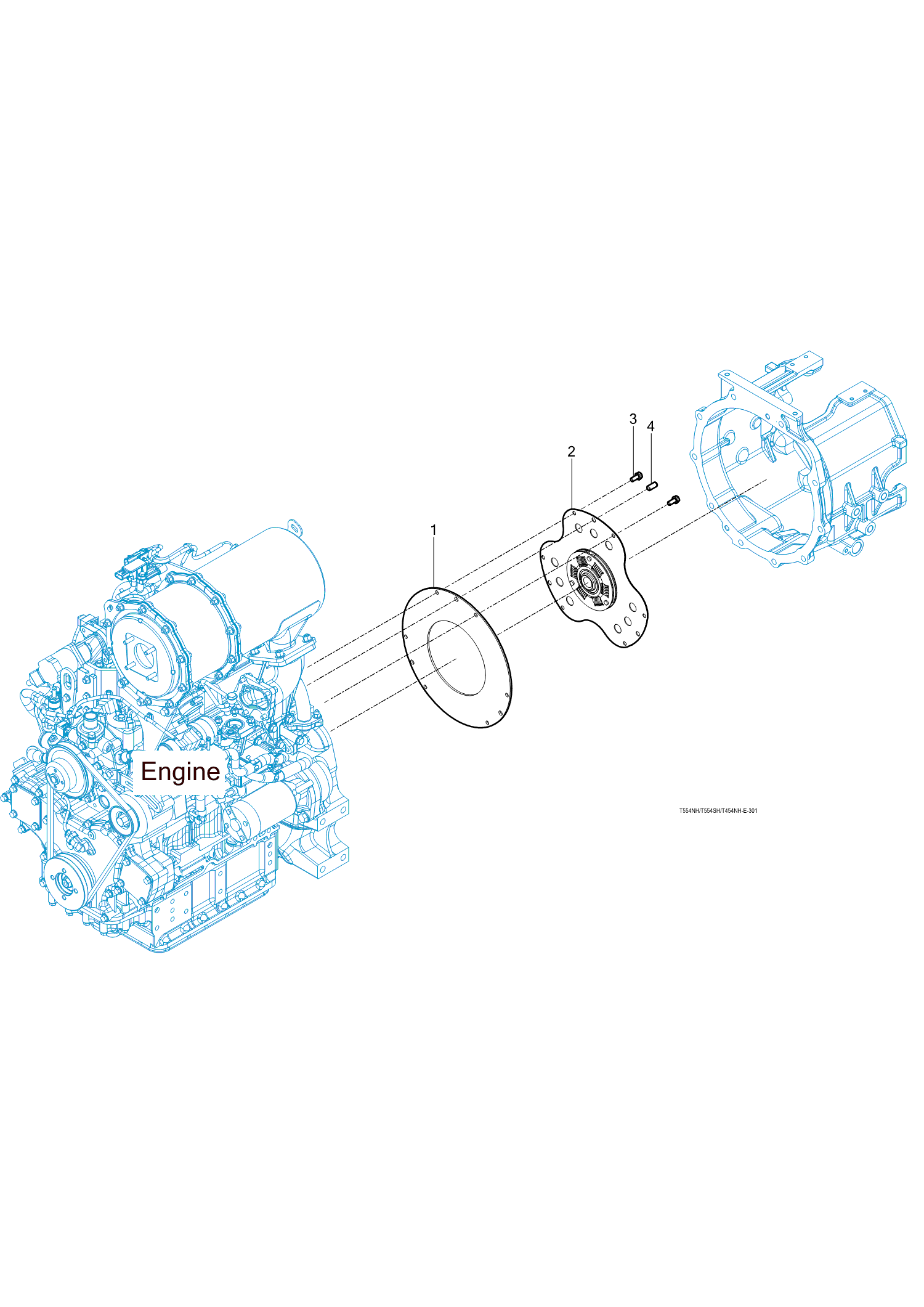 3
4
2
1
Engine
T554NH/T554SH/T454NH-E-301