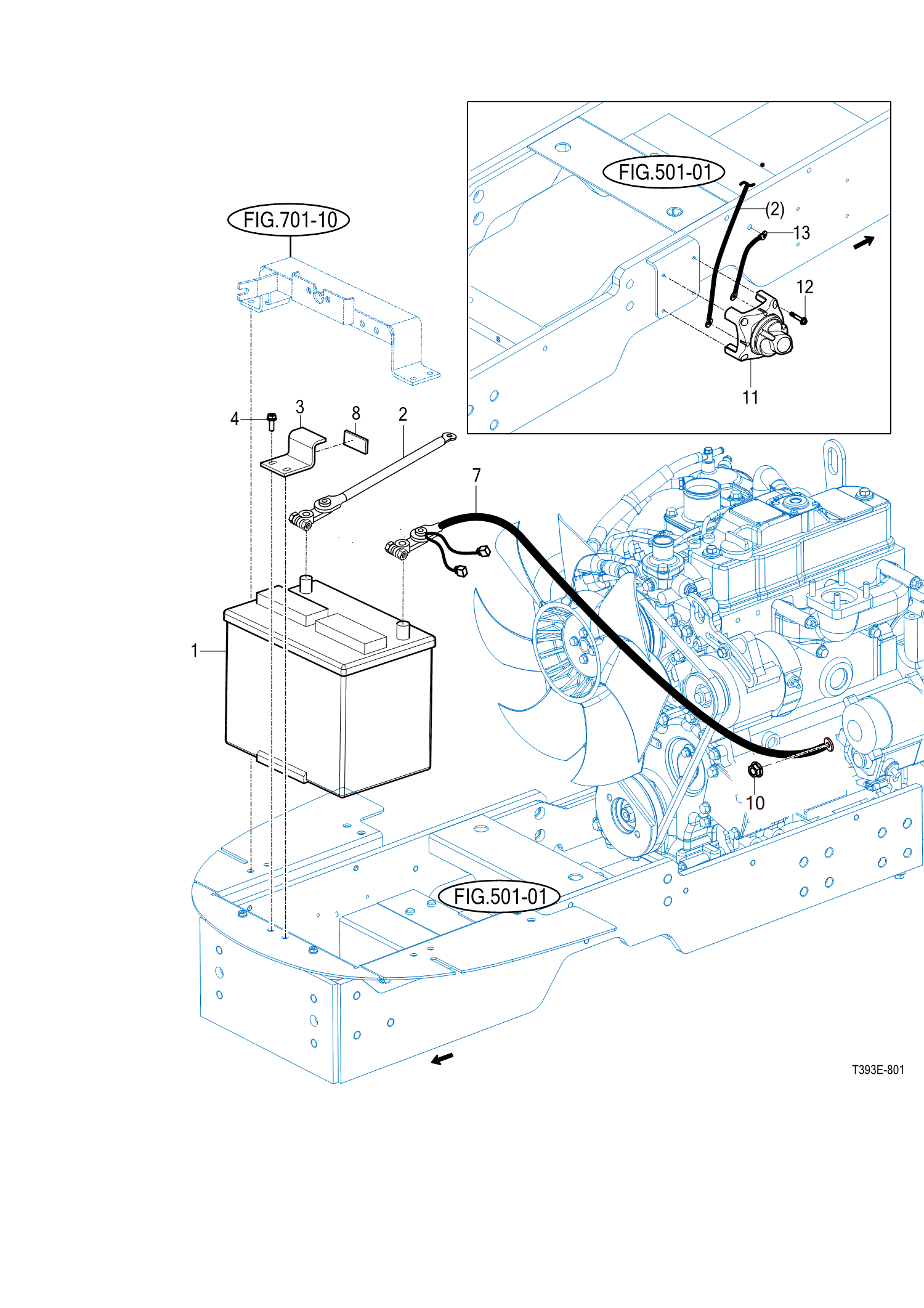 FIG.501-01
(2)
13
12
11
FIG.701-10
4
3
8
2
7
1
10
FIG.501-01
T393E-801