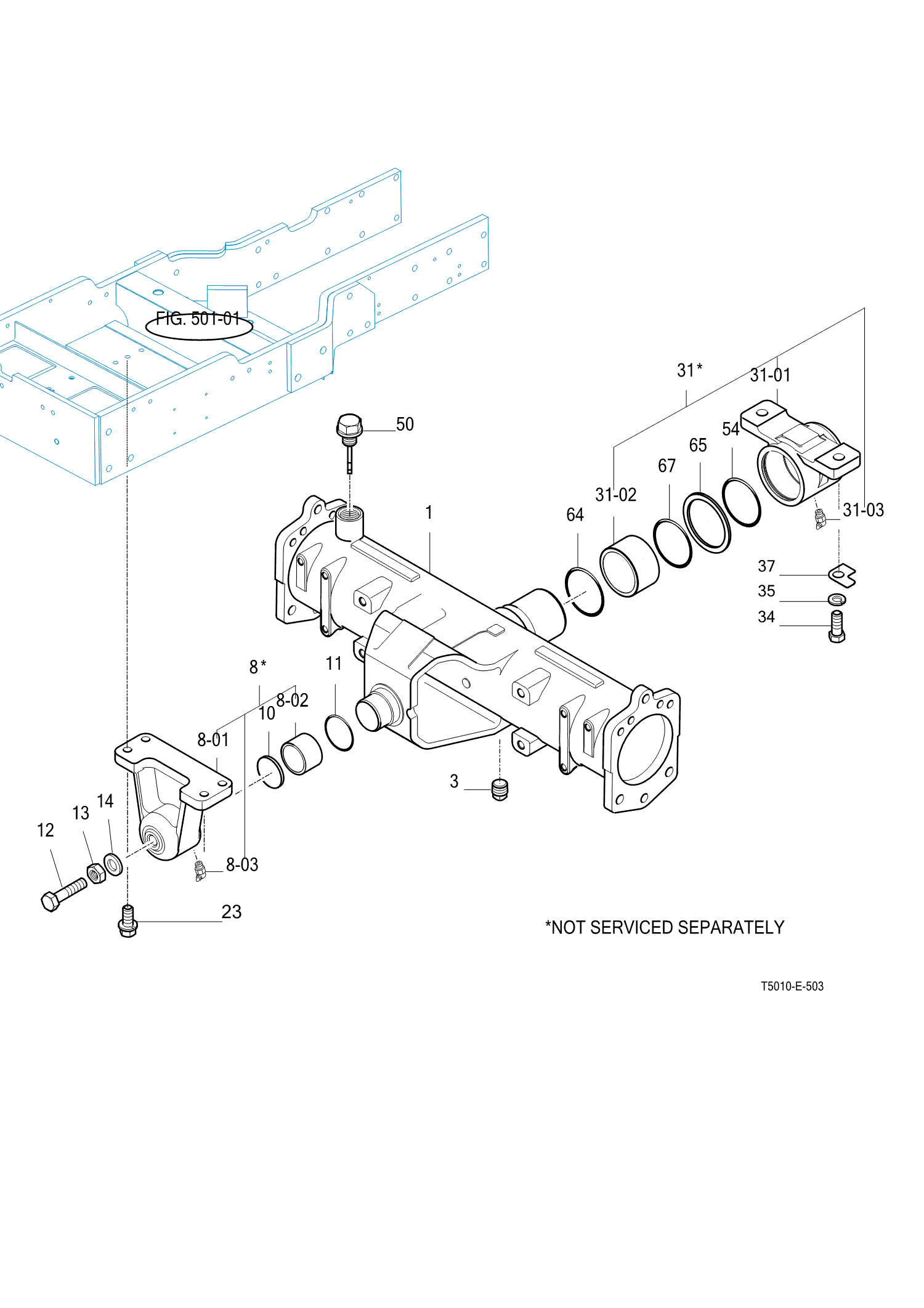 FIG. 501-01

31*
31-01
50
54
65
67
31-02
64
1
31-03
37
35
34
8*
11
8-02
10
8-01
3
14
13
12
8-03
23

*NOT SERVICED SEPARATELY

T5010-E-503