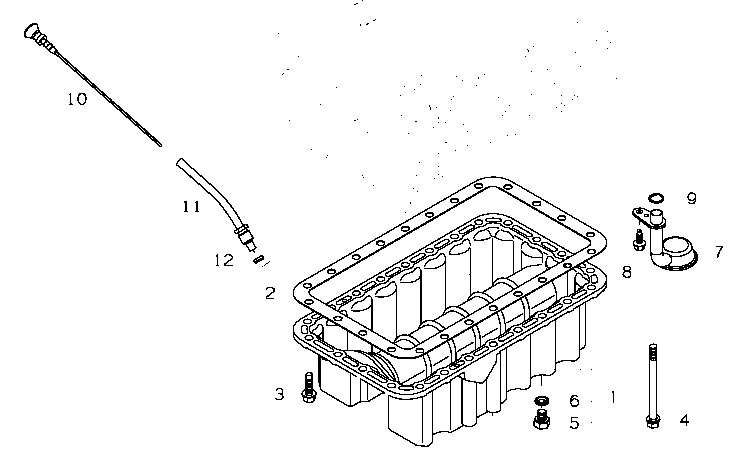 10

11

12

2

9

7

8

3

6

1

5

4