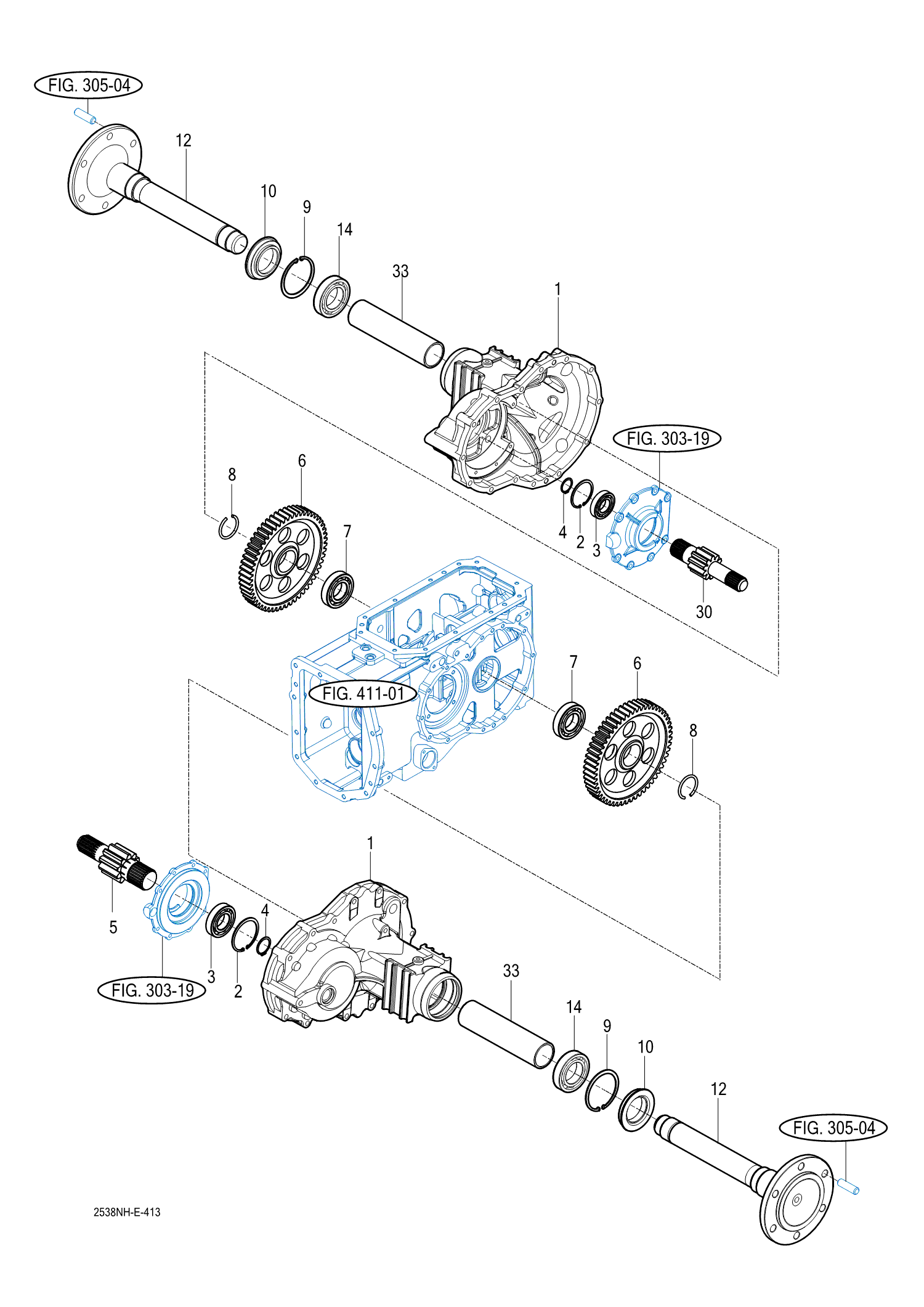 FIG. 305-04
12
10
9
14
33
1
FIG. 303-19
8
6
7
4
2
3
30
FIG. 411-01
7
6
8
1
5
4
3
2
FIG. 303-19
33
14
9
10
12
FIG. 305-04
2538NH-E-413