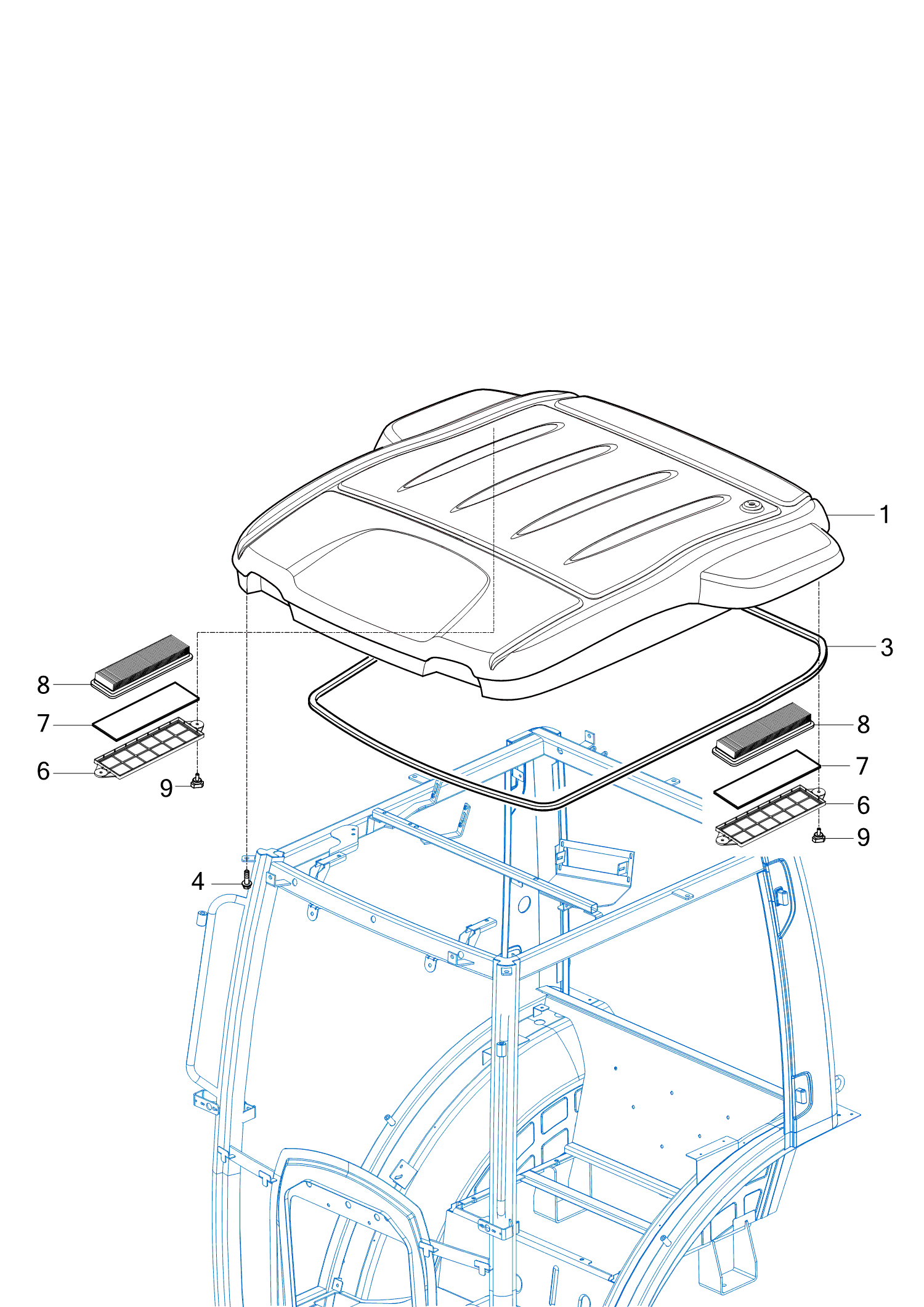 1
3
8
7
6
9
8
7
6
9
4