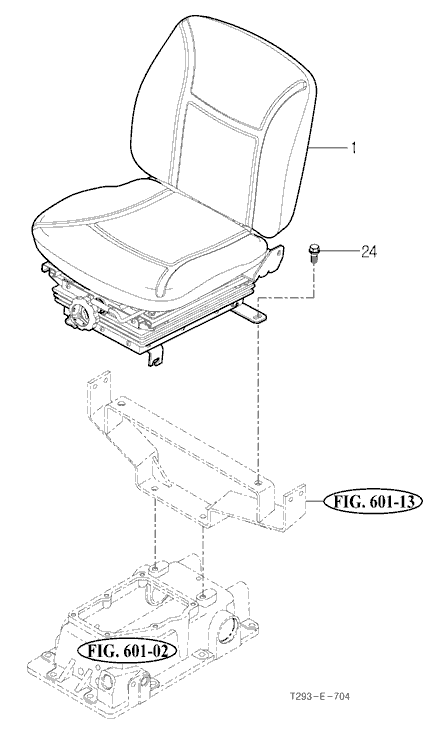 1

24

FIG. 601-13

FIG. 601-02

T293-E-704