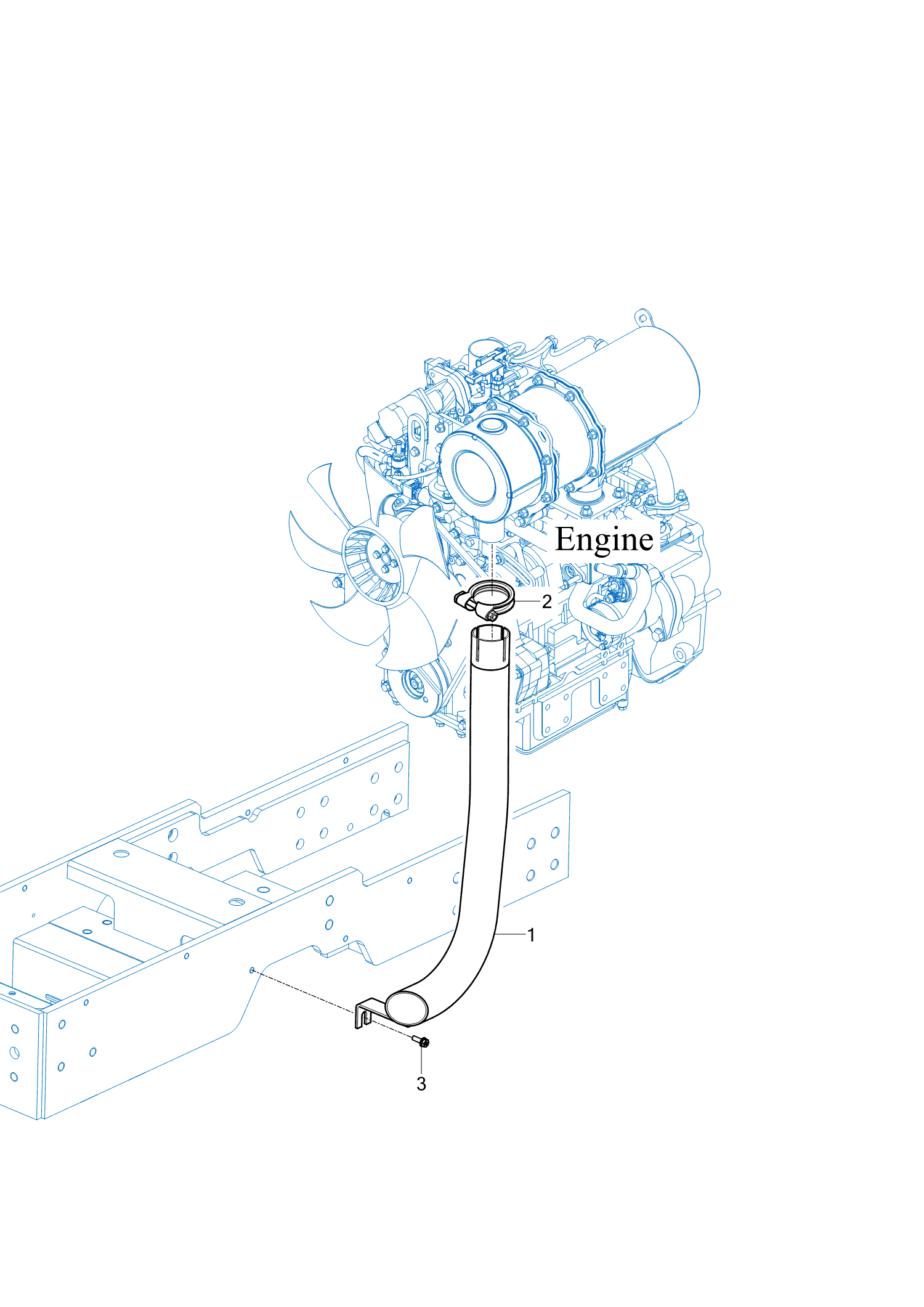 Engine

2

1

3