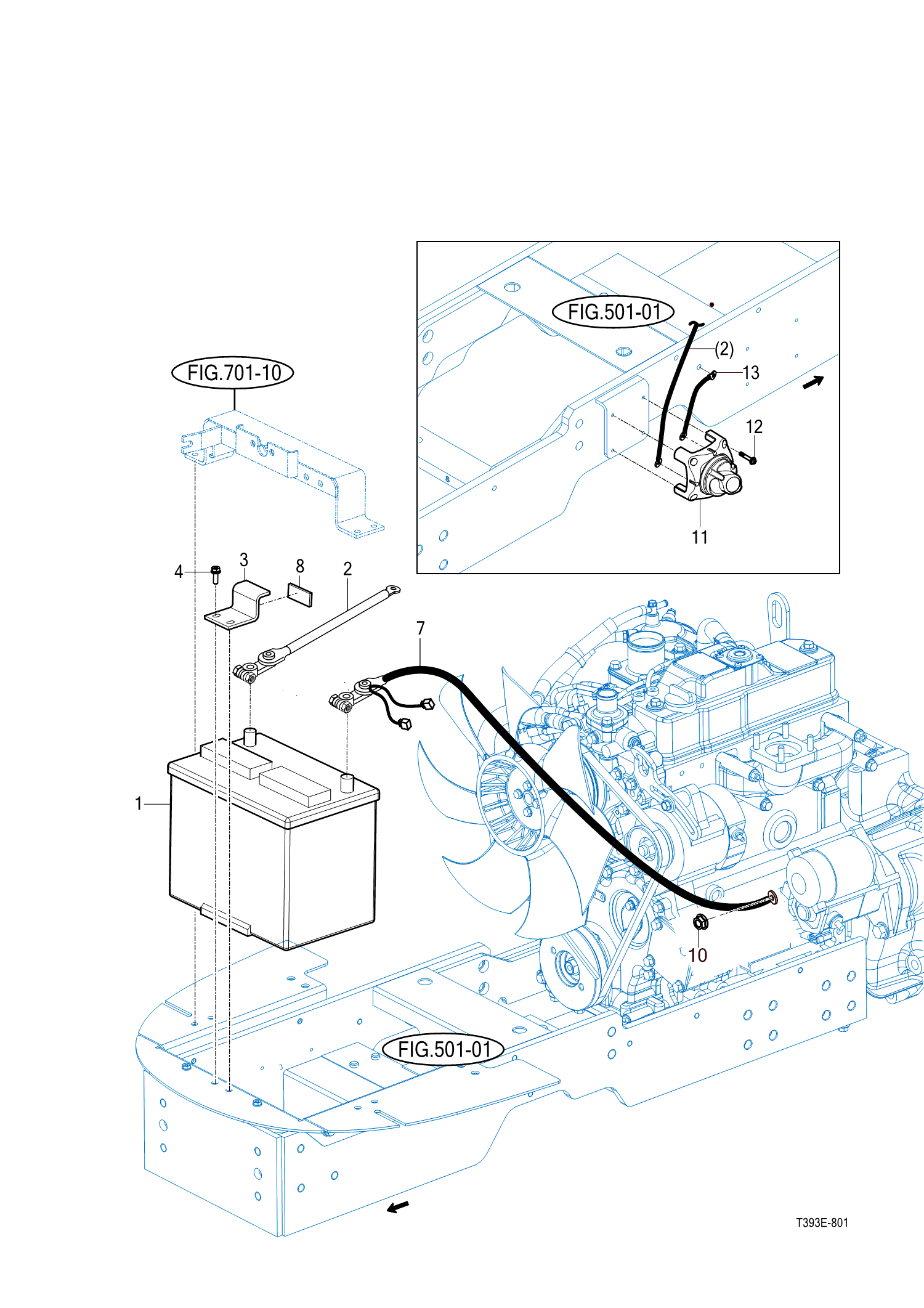 FIG.501-01

(2)

13

12

11

FIG.701-10

4

3

8

2

7

1

10

FIG.501-01

T393E-801