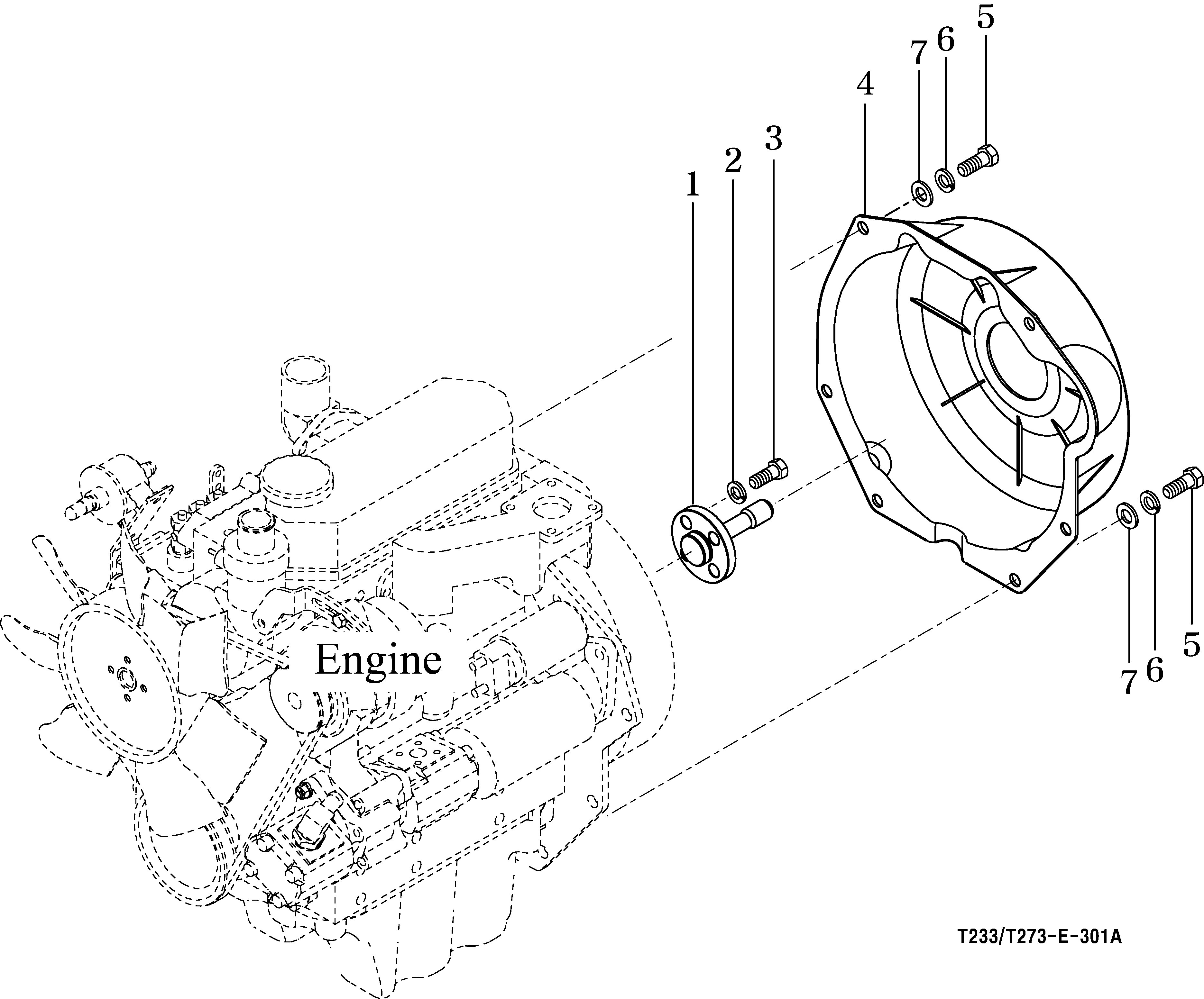 5
7 6
4
3
2
1
Engine
7 6 5
T233/T273-E-301A