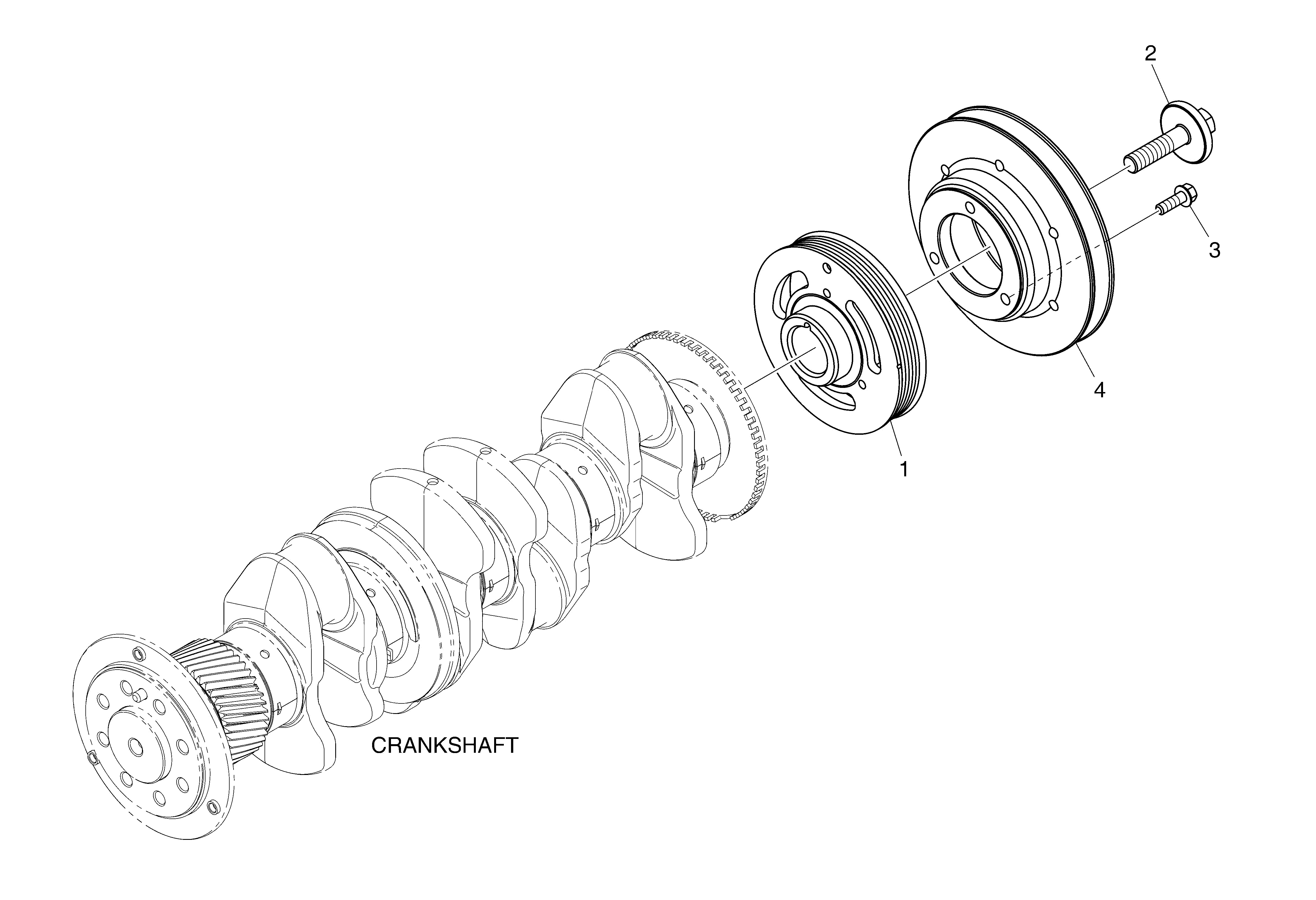 2

3

4

1

CRANKSHAFT