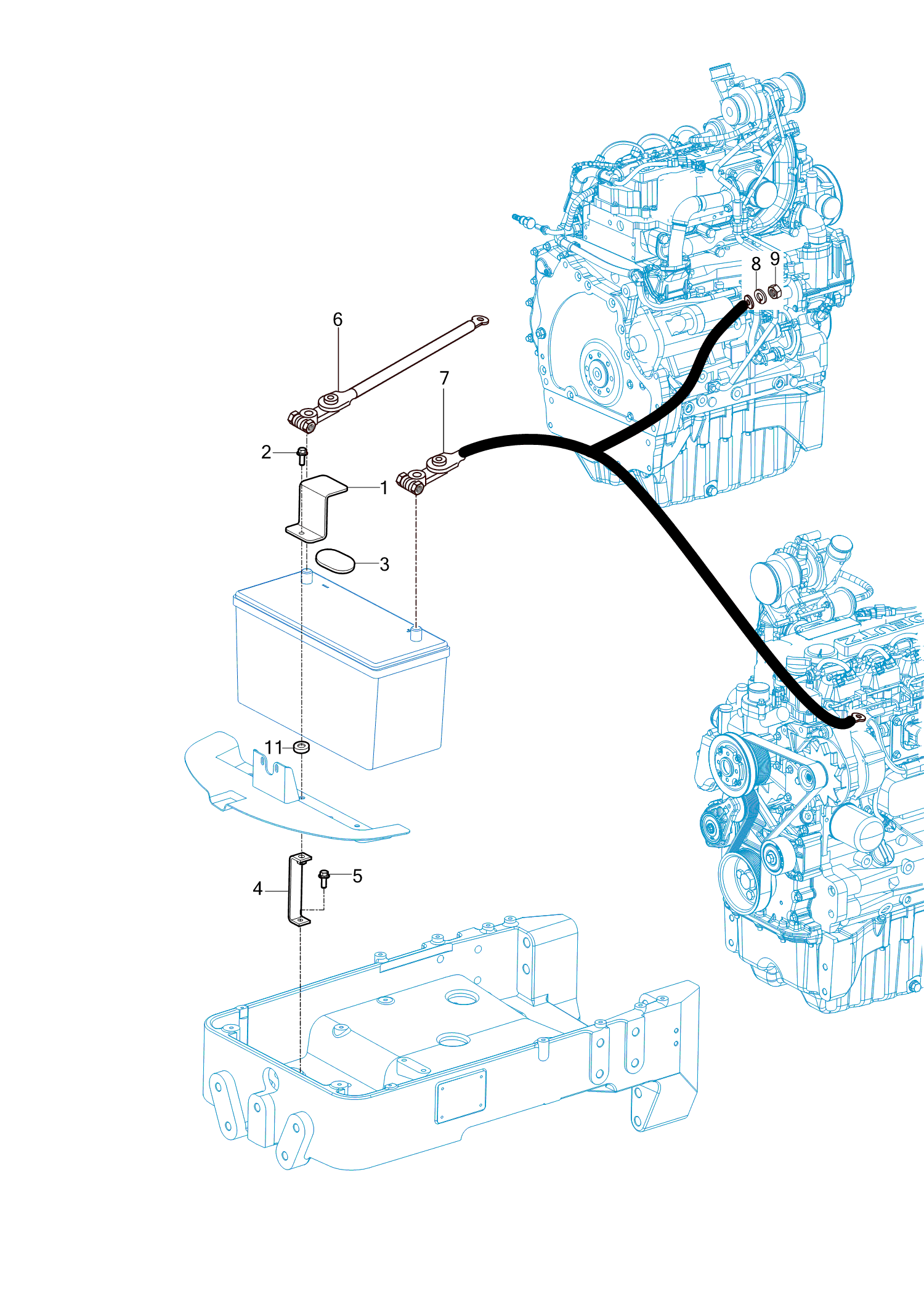 8
9
6
7
2
1
3
11
5
4