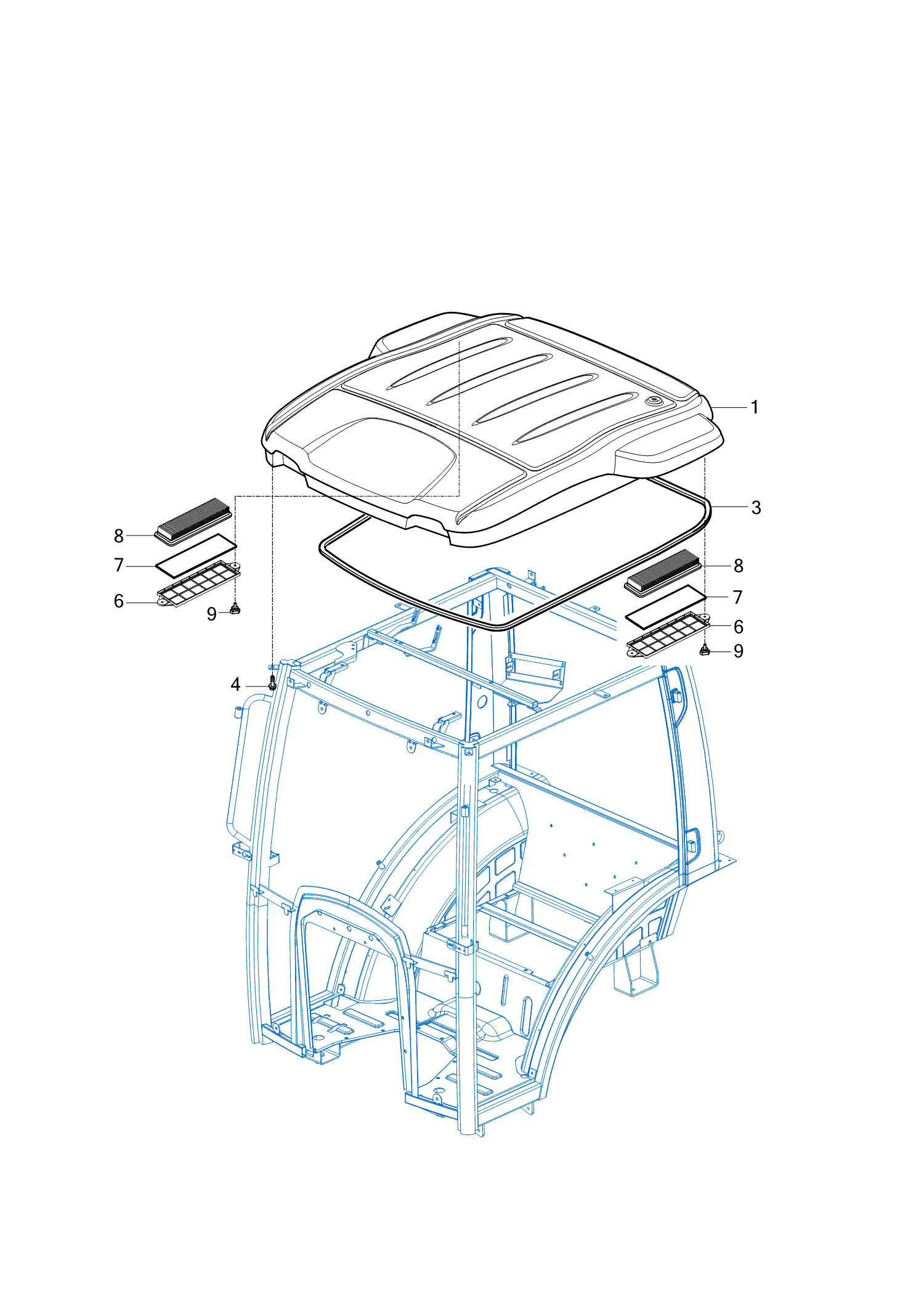 1
3
8
7
6
9
8
7
6
9
4