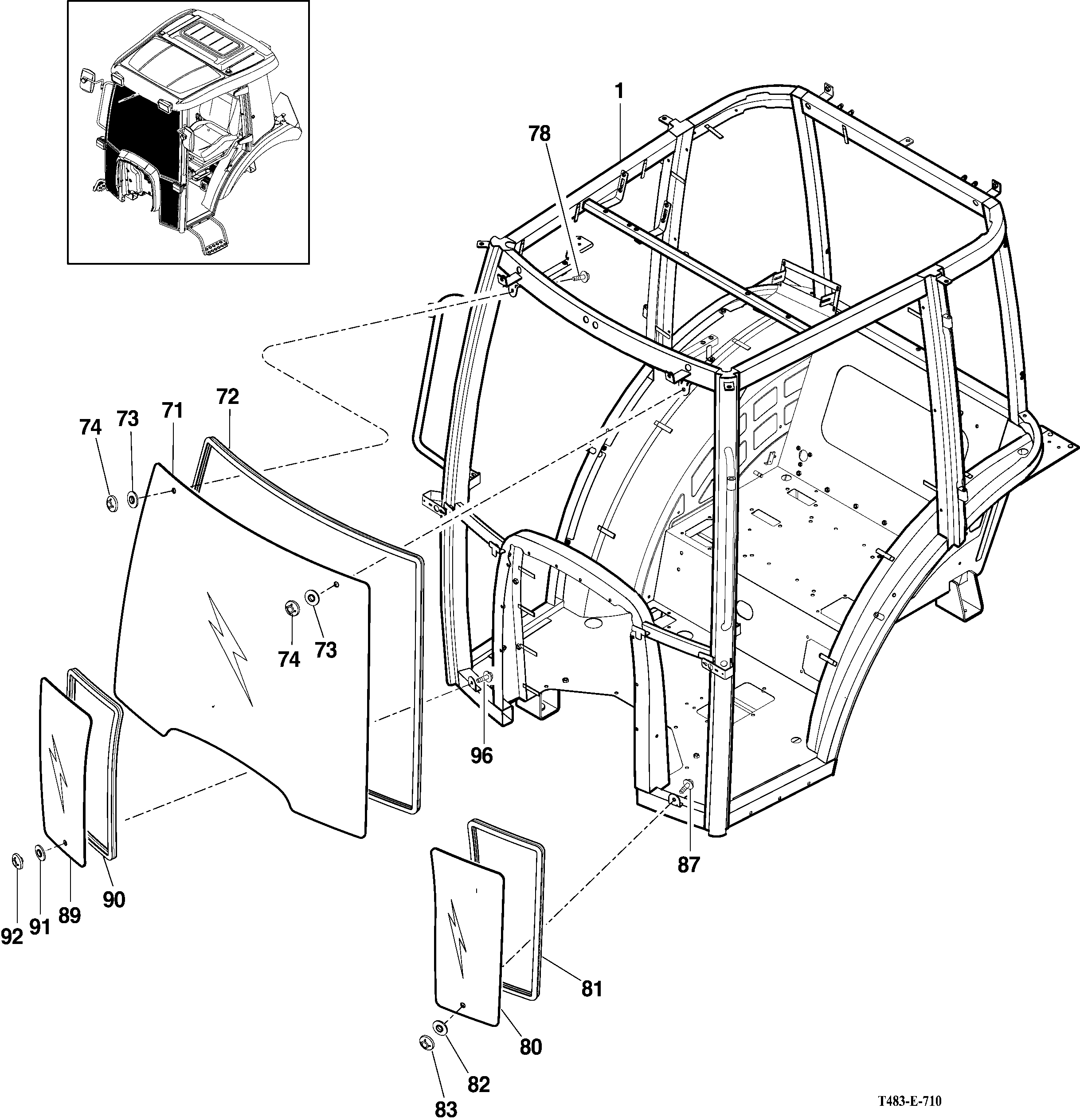 1
78
72
71
73
74
74
73
96
87
90
89
91
92
81
80
82
83
T483-E-710