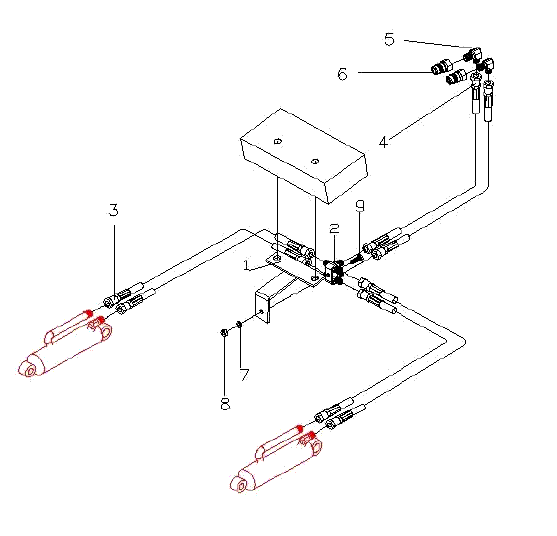 5
6
4
3
9
2
1
7
8