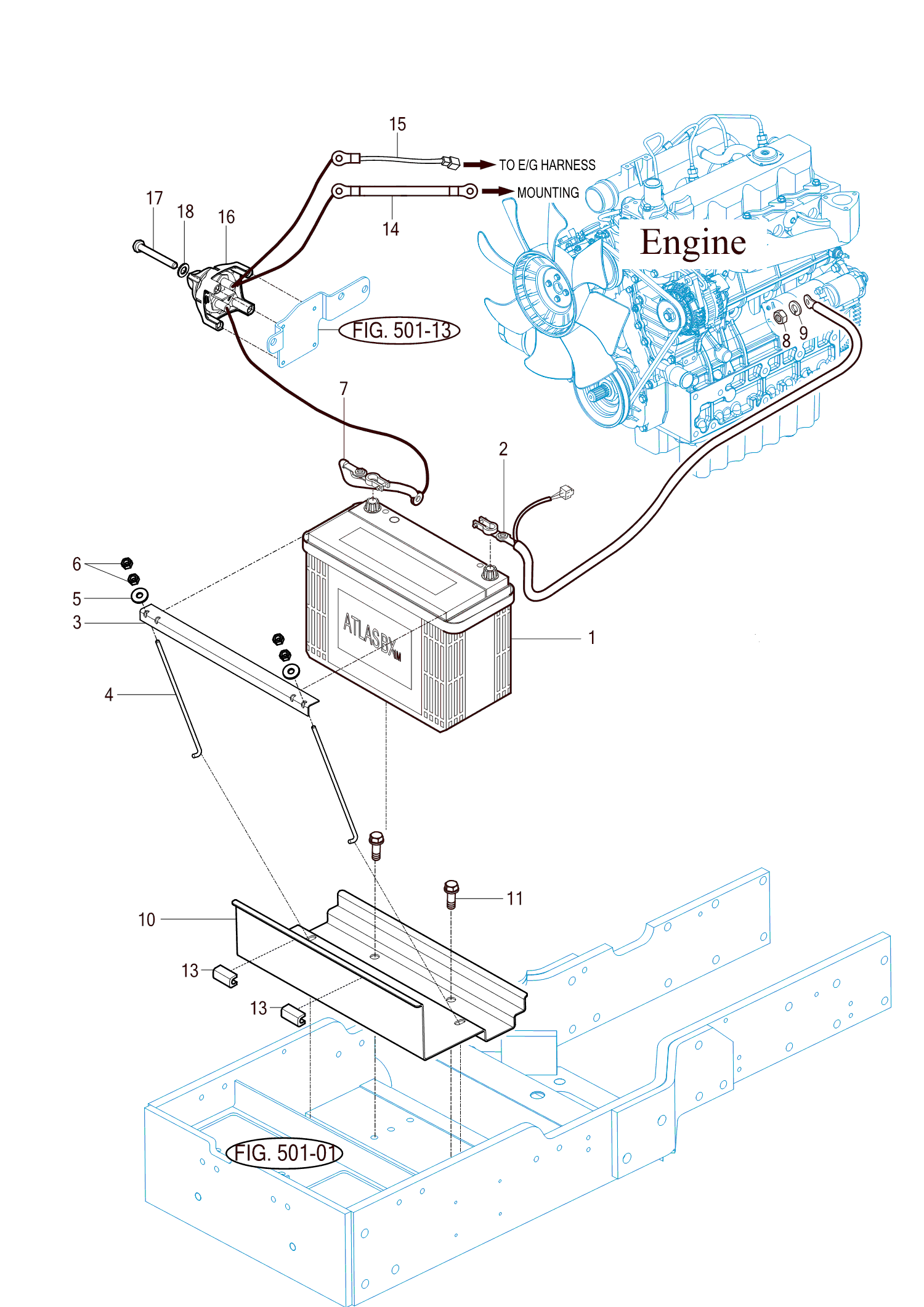 15
TO E/G HARNESS
MOUNTING
14
17
18
16
Engine
FIG. 501-13
8
9
7
2
6
5
3
ATLASBX
1
4
11
10
13
13
FIG. 501-01