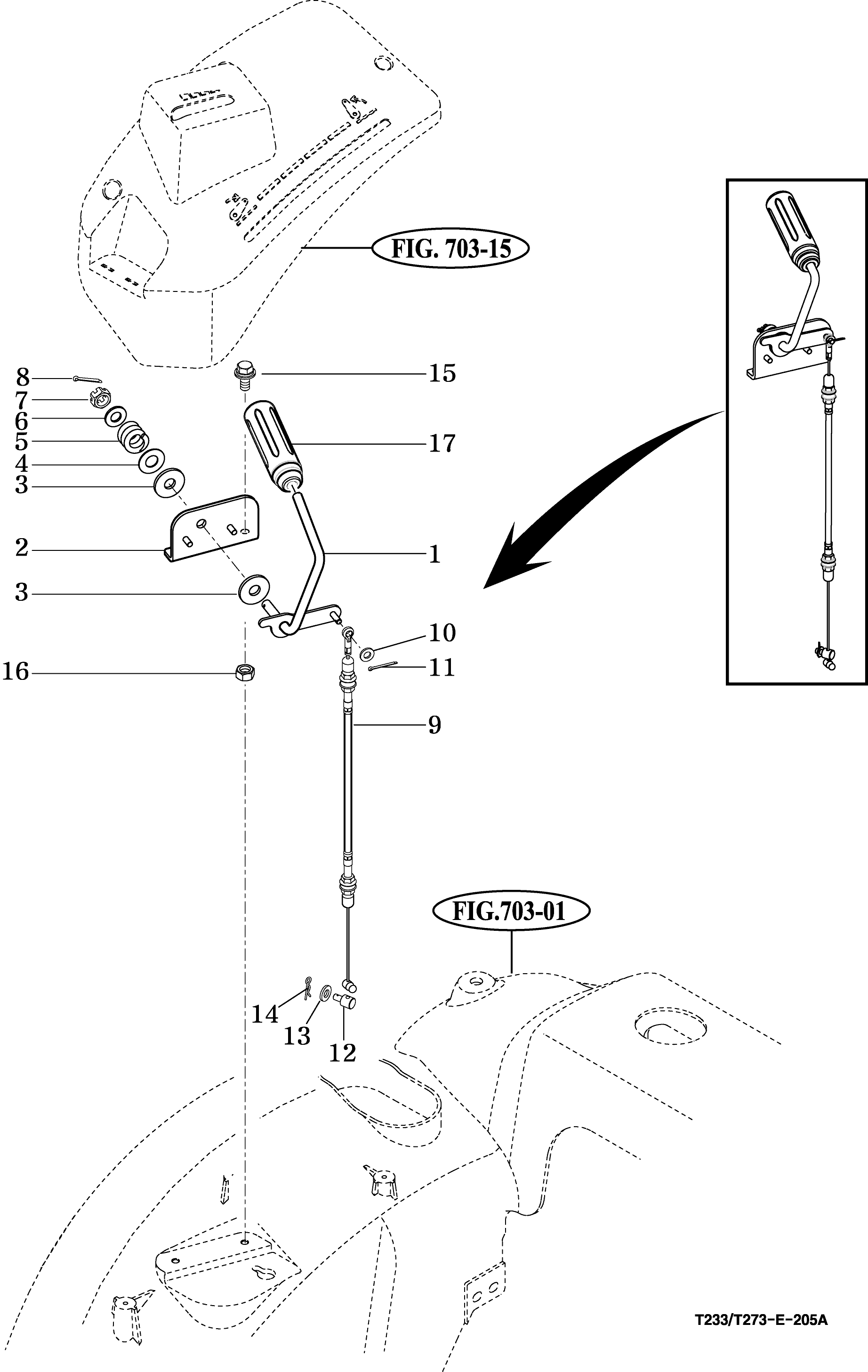 FIG. 703-15

8
7
6
5
4
3
2
3
16

15
17
1
10
11
9

FIG.703-01

14
13
12

T233/T273-E-205A