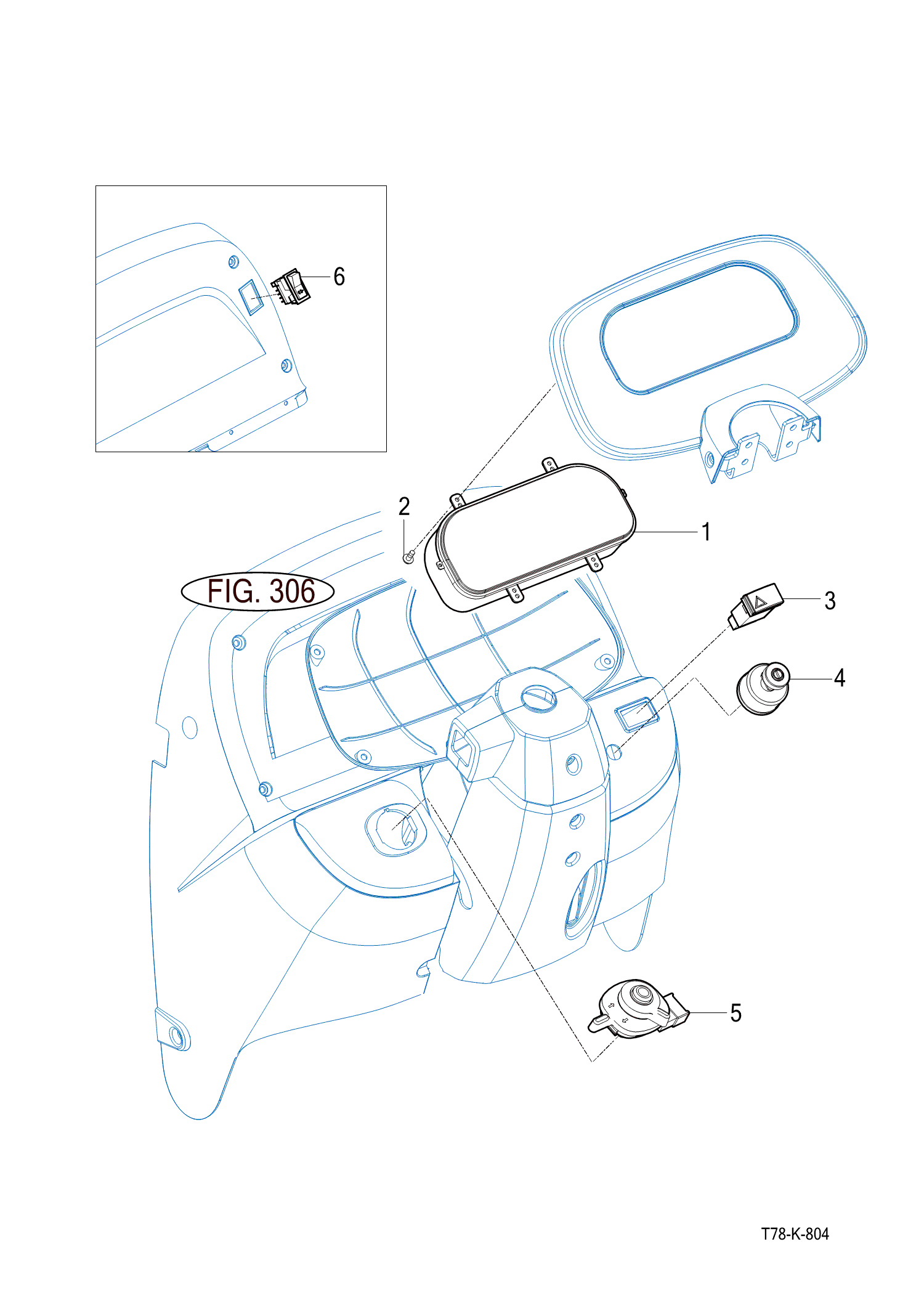 6

2

1

FIG. 306

3

4

5

T78-K-804