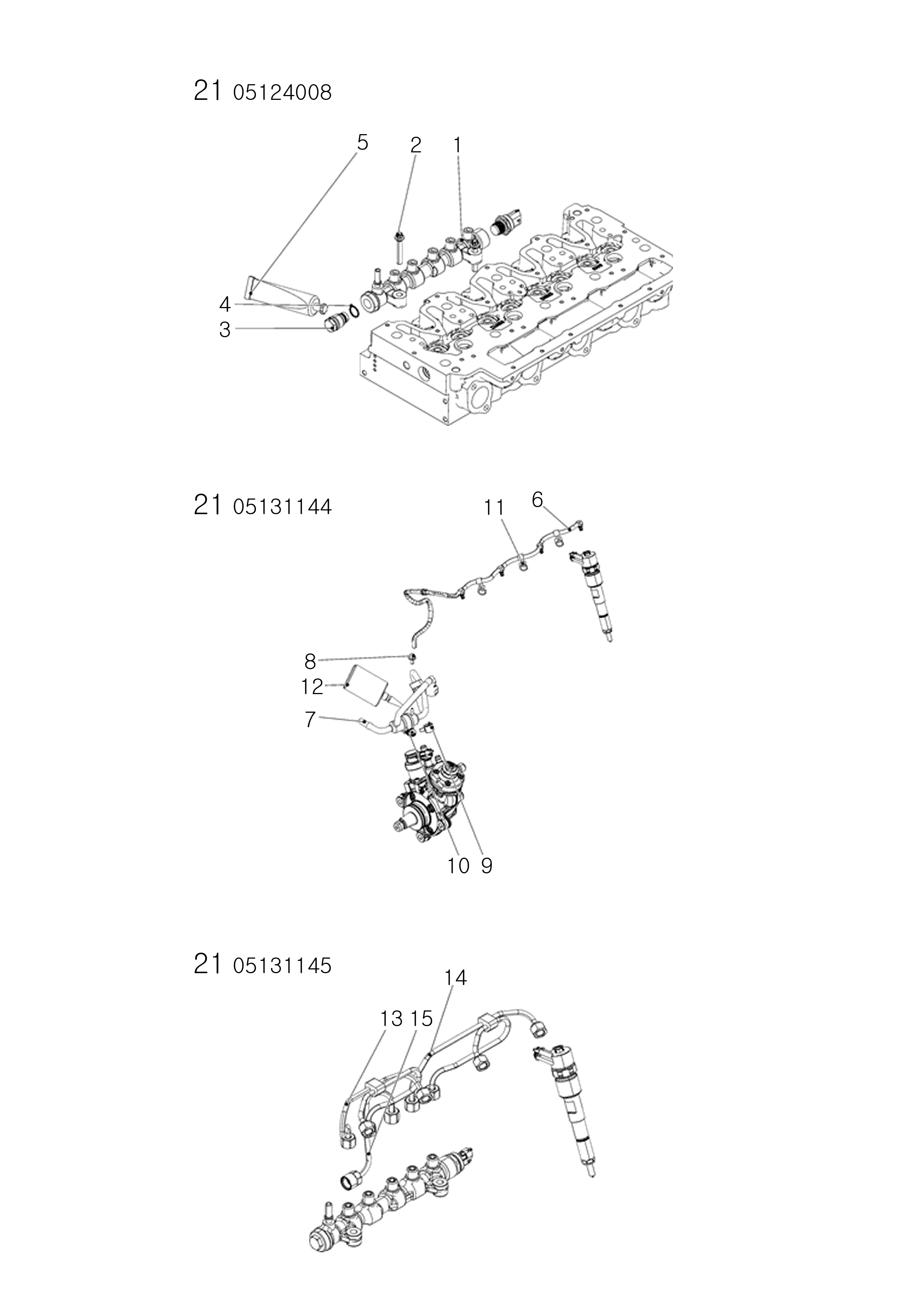 21 05124008

5
2
1
4
3

21 05131144

11
6
8
12
7
10
9

21 05131145

14
13
15