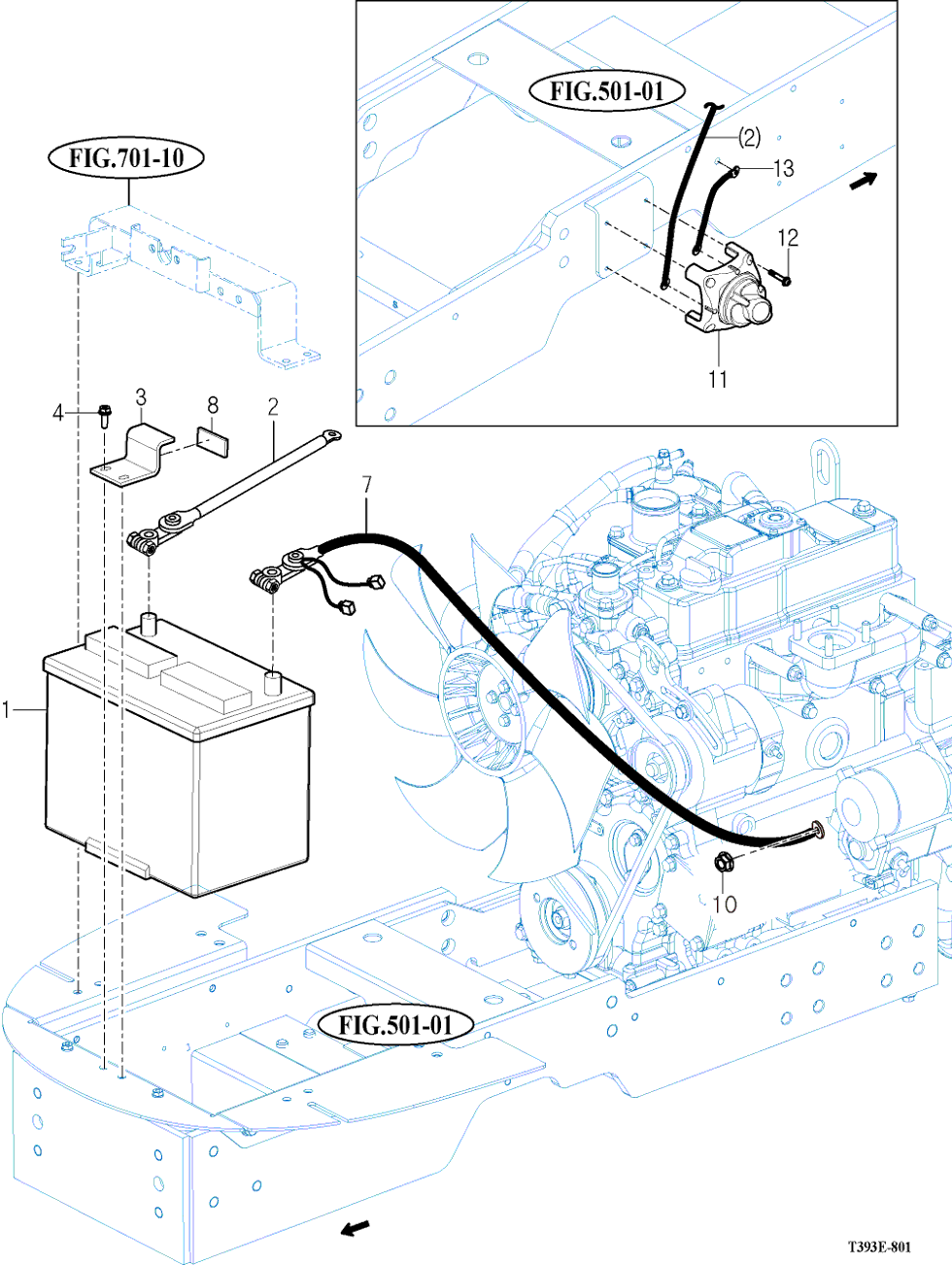 FIG.501-01

(2)

13

12

11

FIG.701-10

4

3

8

2

7

1

10

FIG.501-01

T393E-801