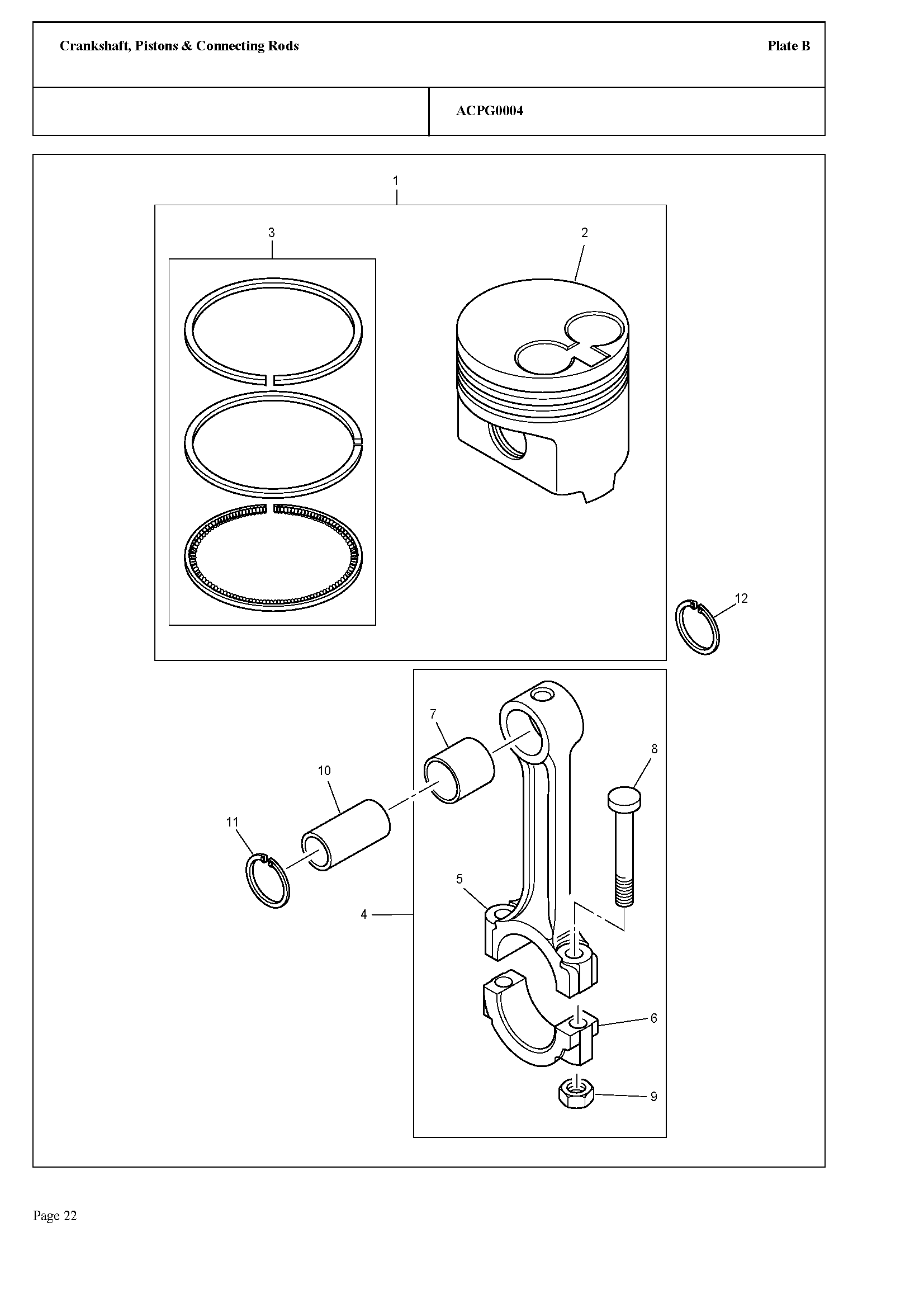 Crankshaft, Pistons & Connecting Rods

Plate B

ACPG0004

1

3

2

12

7

8

10

11

5

4

6

9

Page 22