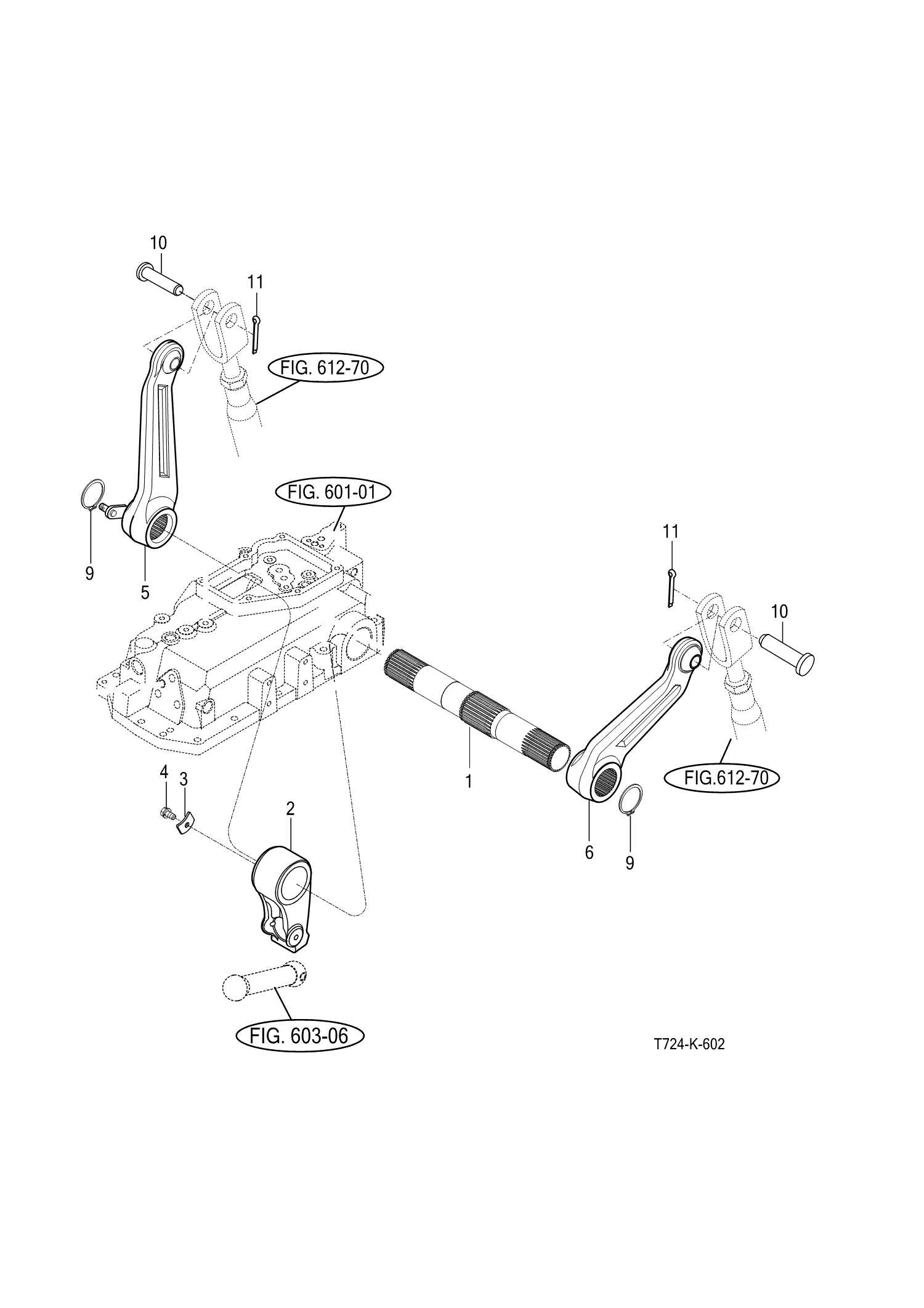 10

11

FIG. 612-70

FIG. 601-01

9

5

11

10

1

FIG.612-70

4

3

2

6

9

FIG. 603-06

T724-K-602