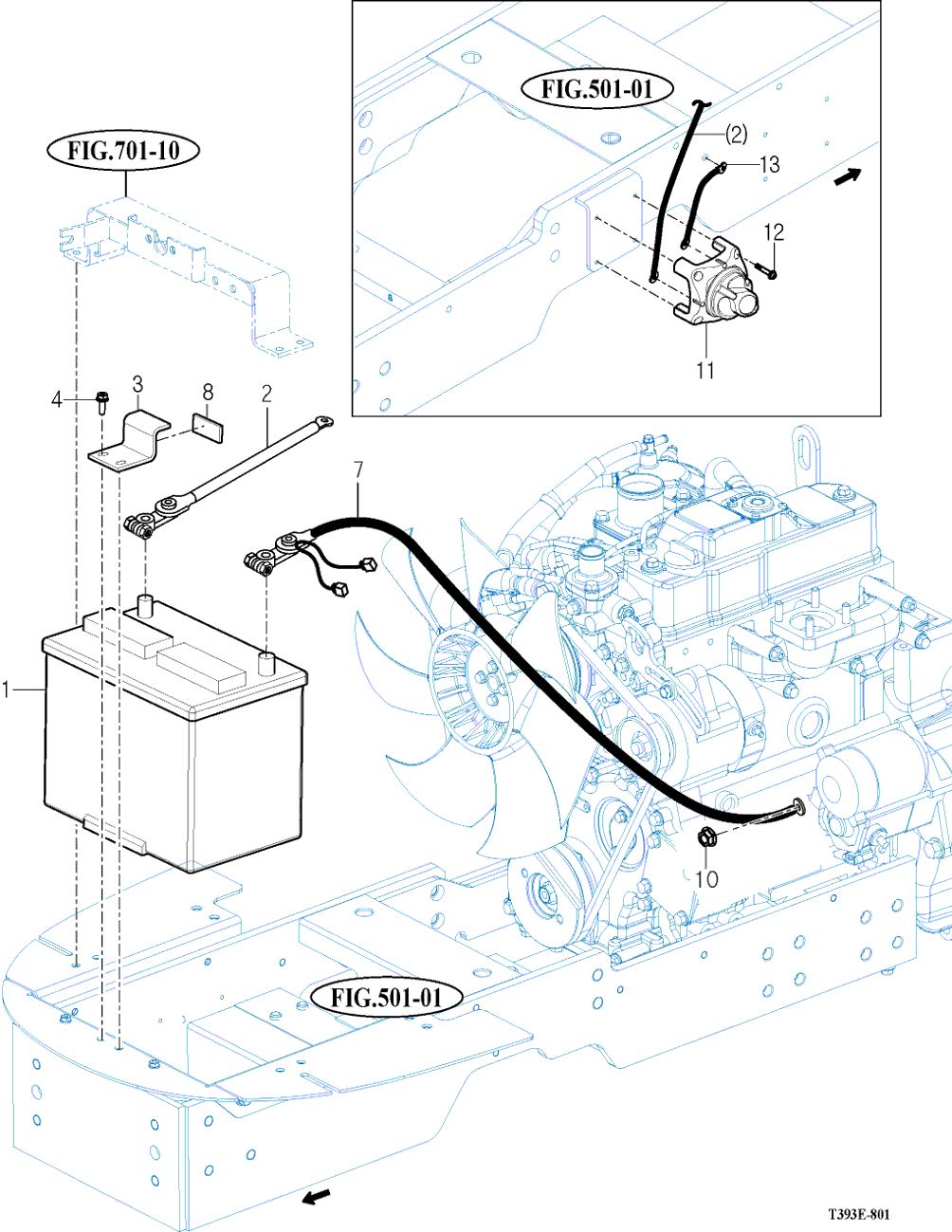 FIG.501-01
(2)
13
12
11
FIG.701-10
4
3
8
2
7
1
10
FIG.501-01
T393E-801