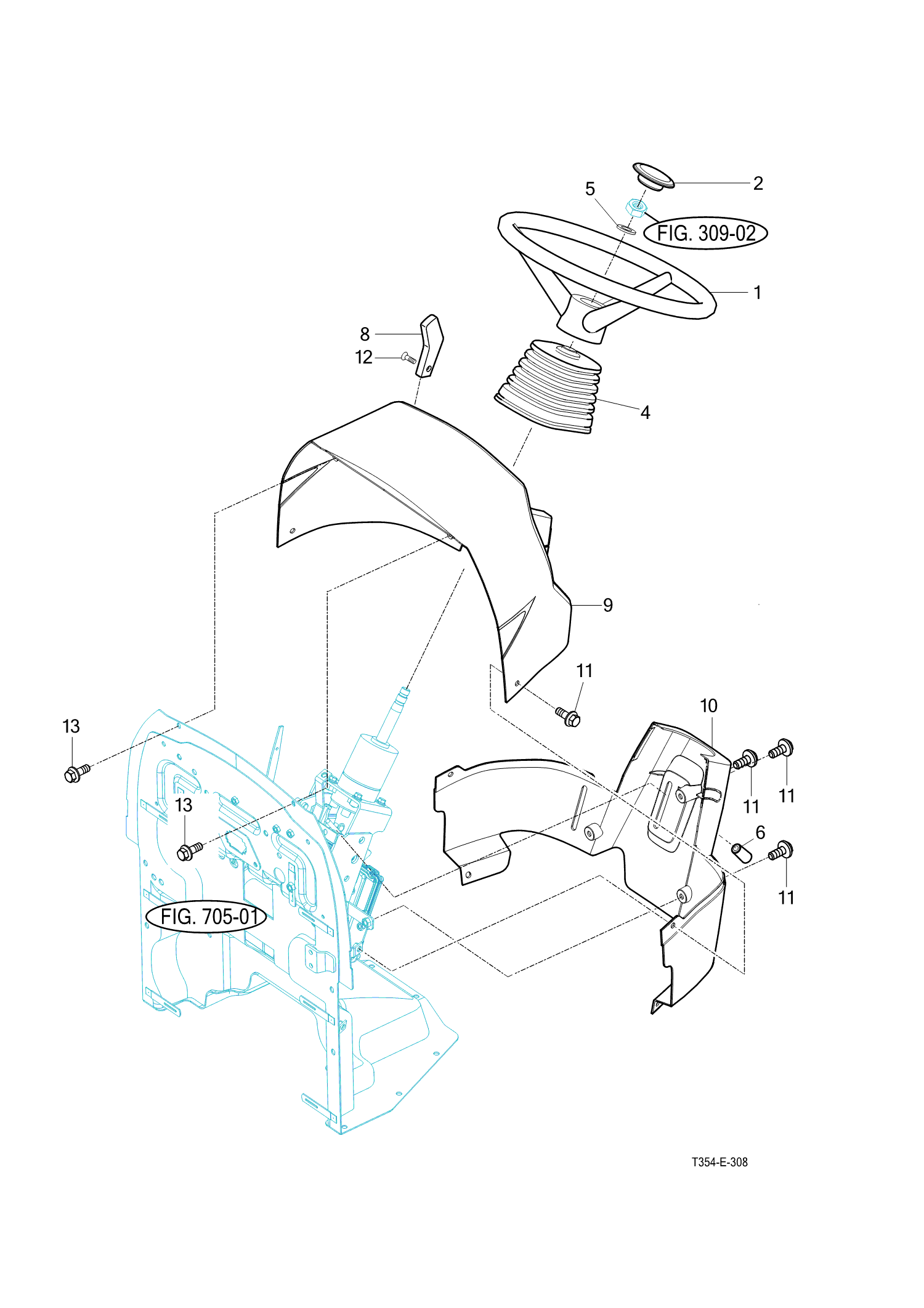 2
5
FIG. 309-02
1
8
12
4
9
11
10
13
11
11
13
6
11
FIG. 705-01
T354-E-308