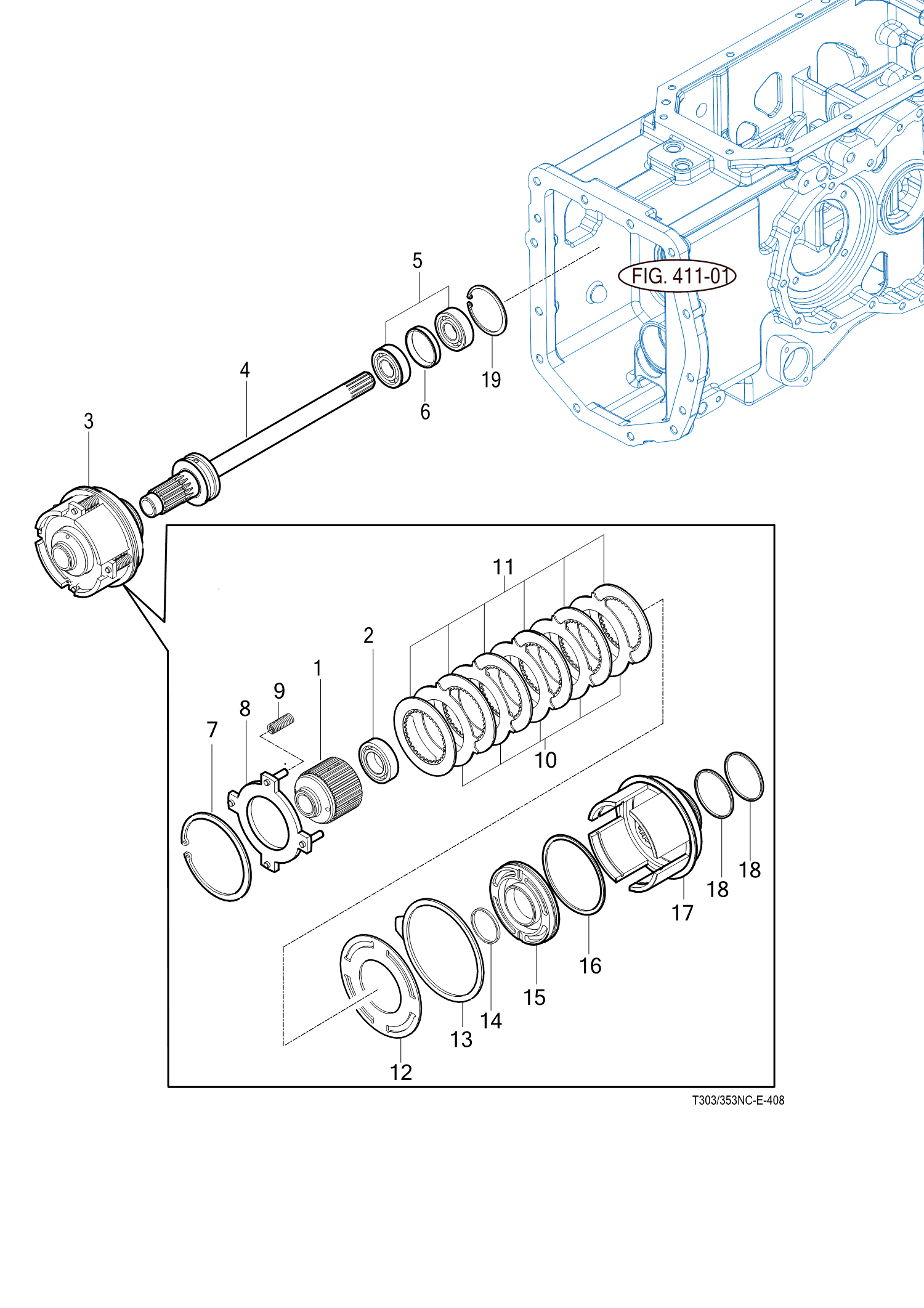 FIG. 411-01

5

19

4

6

3

11

2

1

9

8

7

10

18

18

17

16

15

14

13

12

T303/353NC-E-408