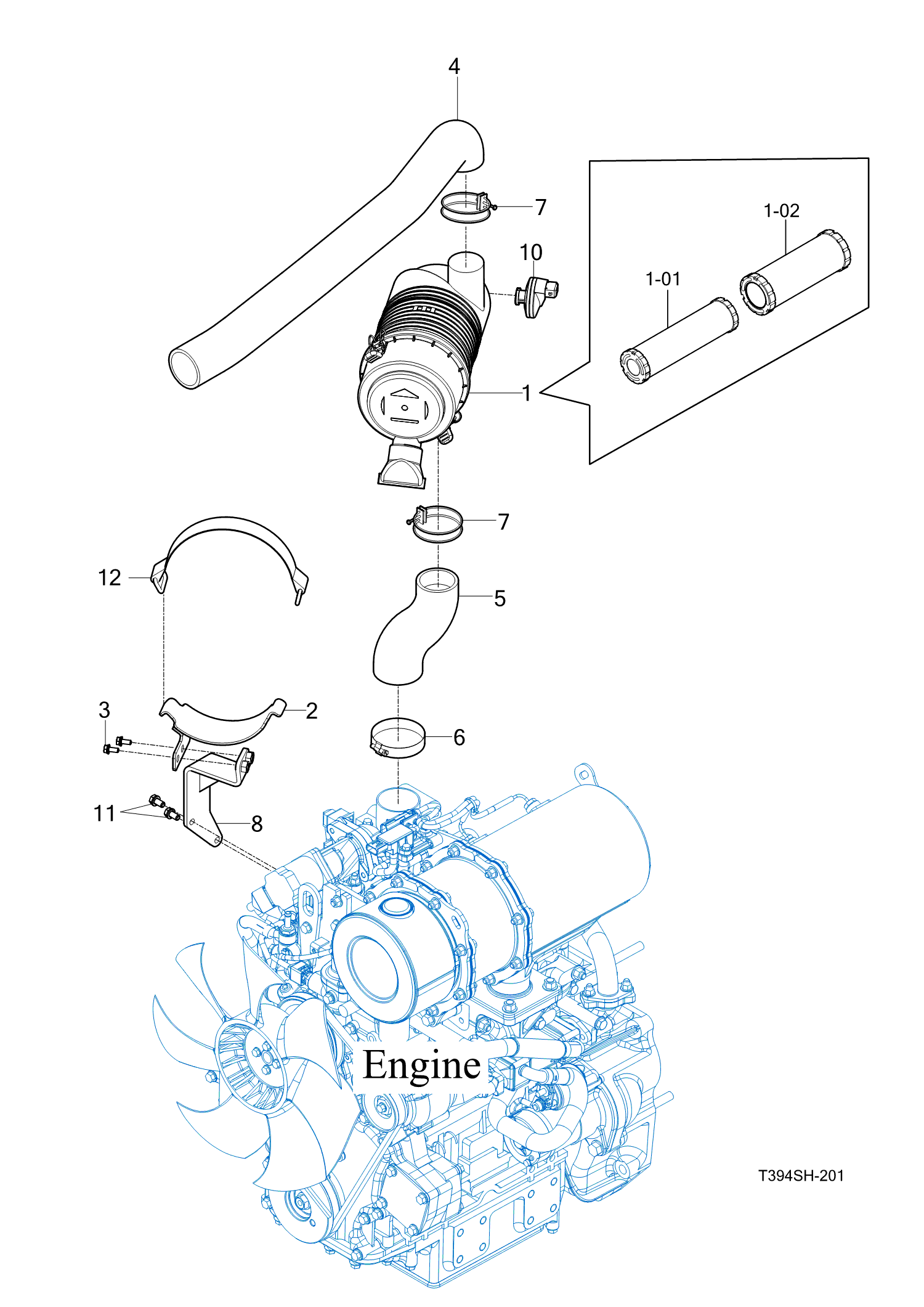 4
7
1-02
10
1-01
1
7
12
5
3
2
6
11
8
Engine
T394SH-201