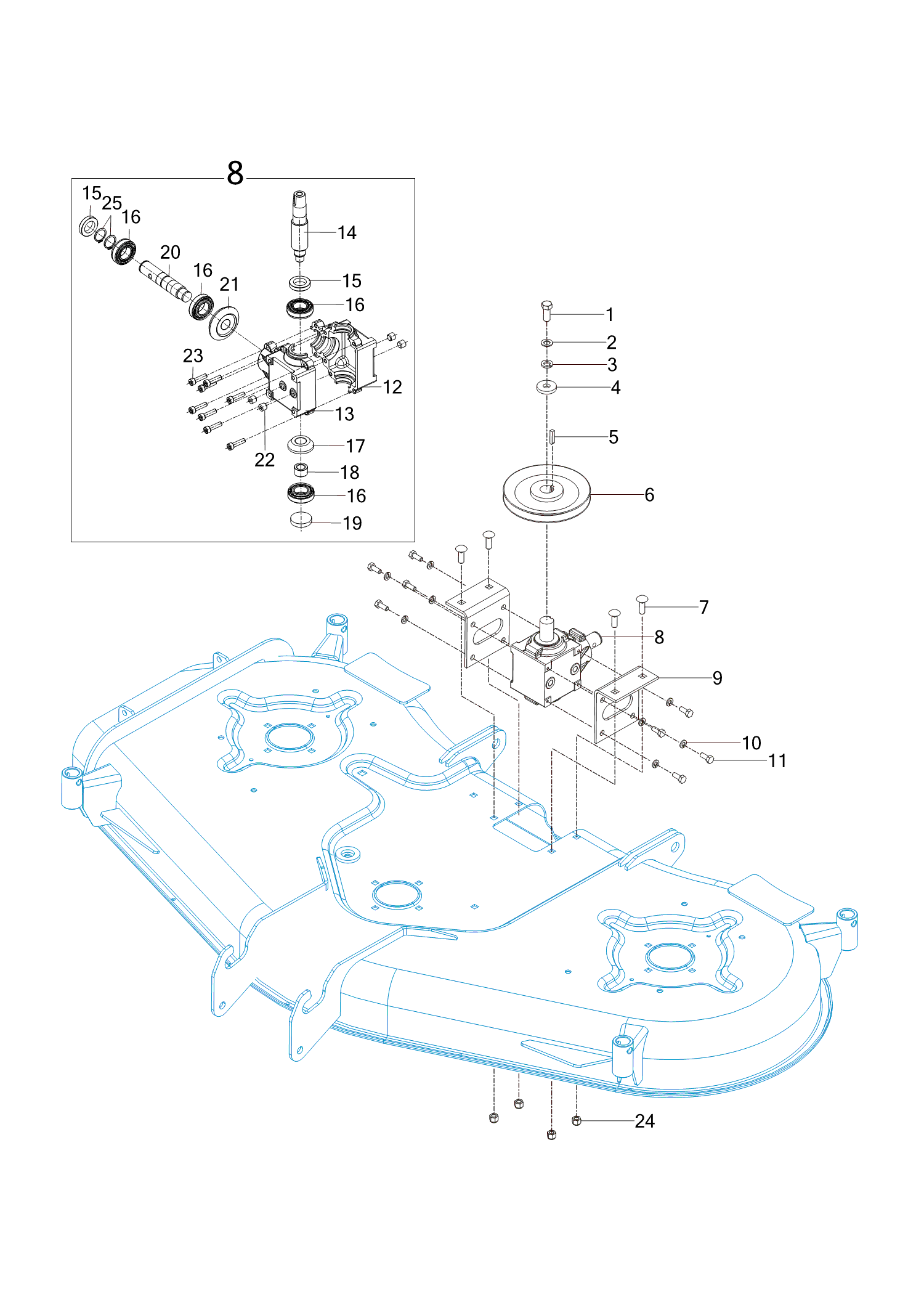 8
15
25
16
20
16
21
14
15
16
23
12
13
22
17
18
16
19
1
2
3
4
5
6
7
8
9
10
11
24