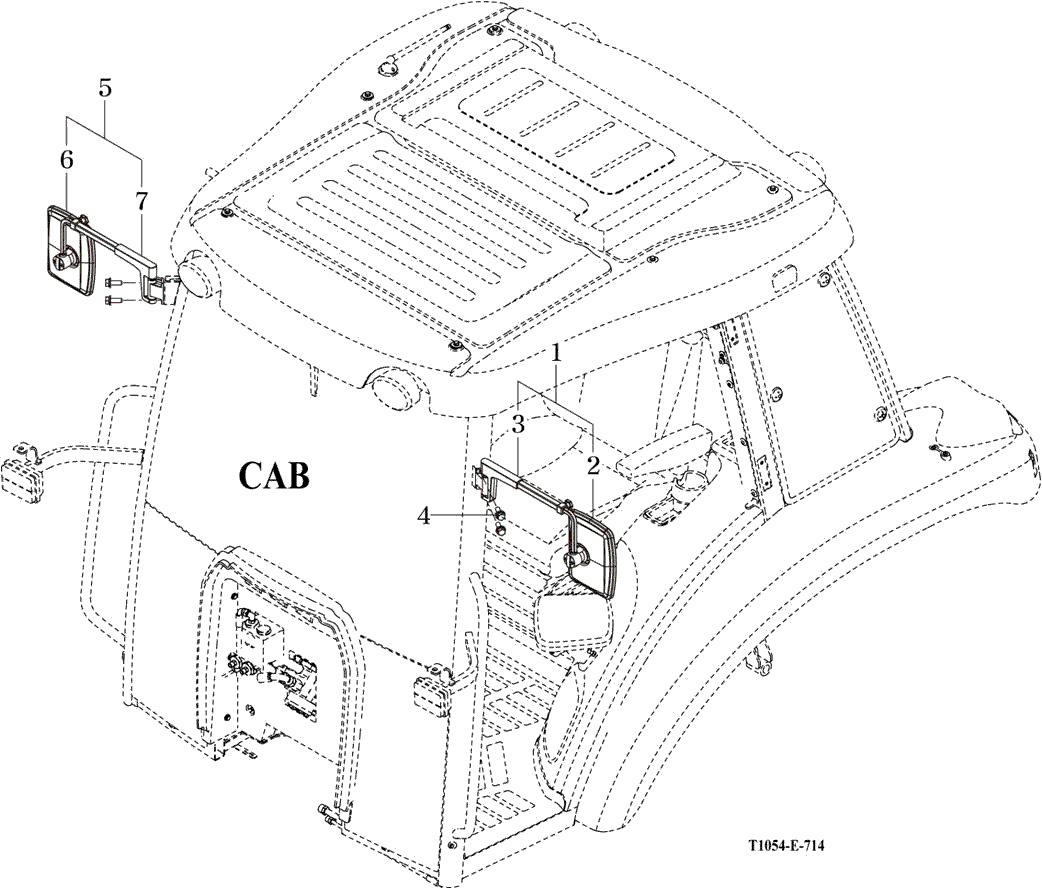 5
6
7
1
3
2
4
CAB
T1054-E-714