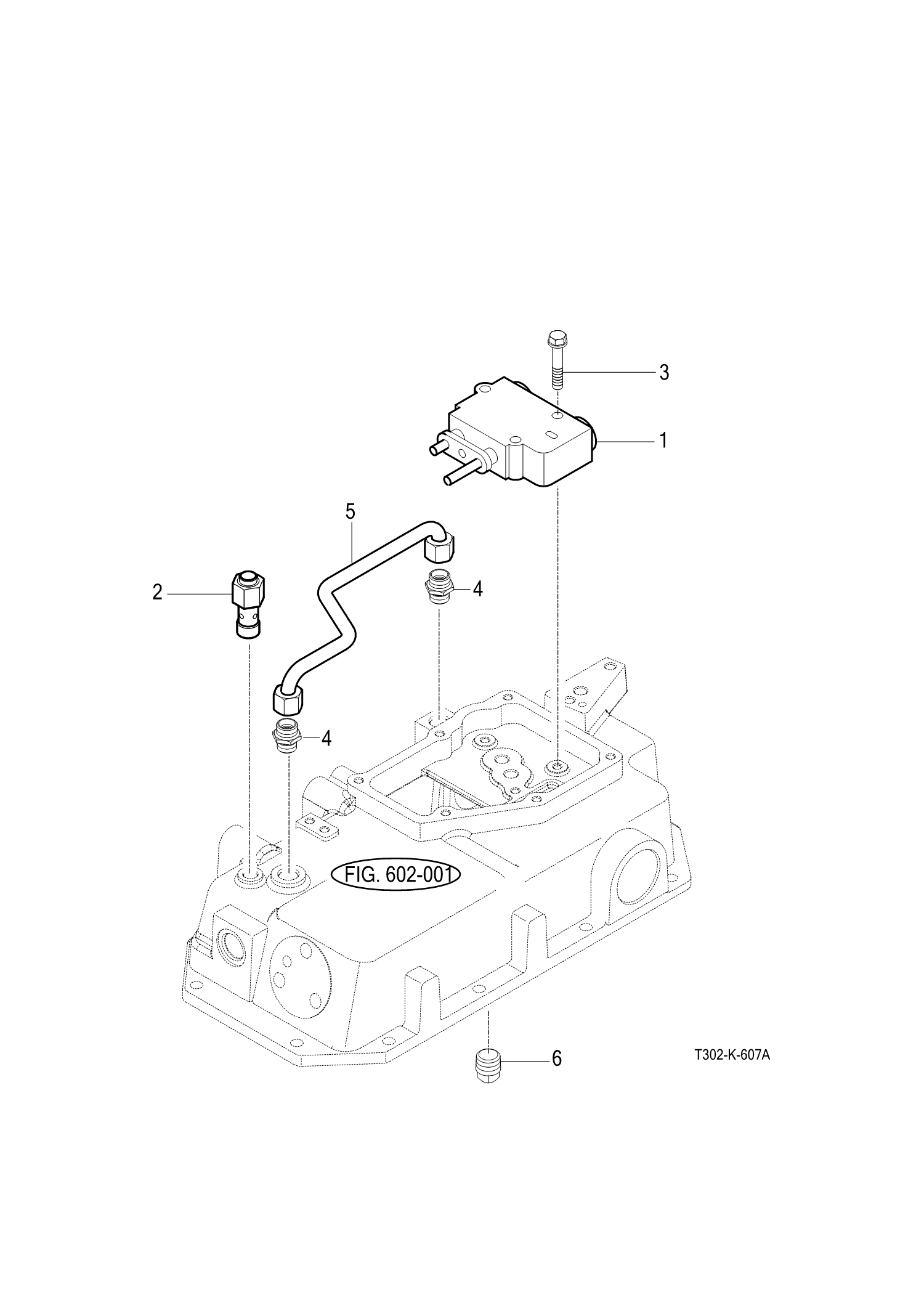 3

1

5

2

4

4

FIG. 602-001

6

T302-K-607A