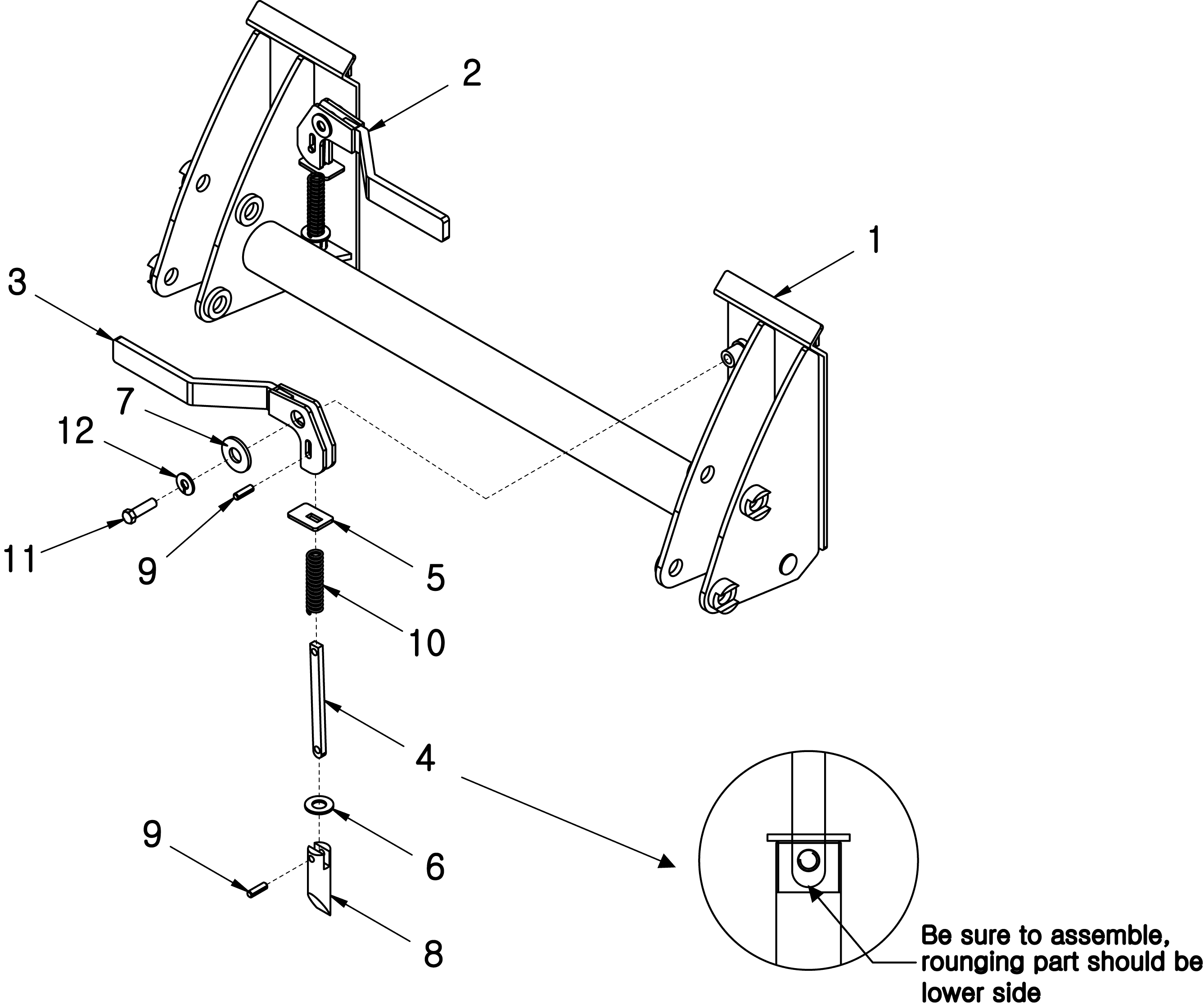 2

1

3

7

12

11

9

5

10

4

9

6

8

Be sure to assemble, rounging part should be lower side