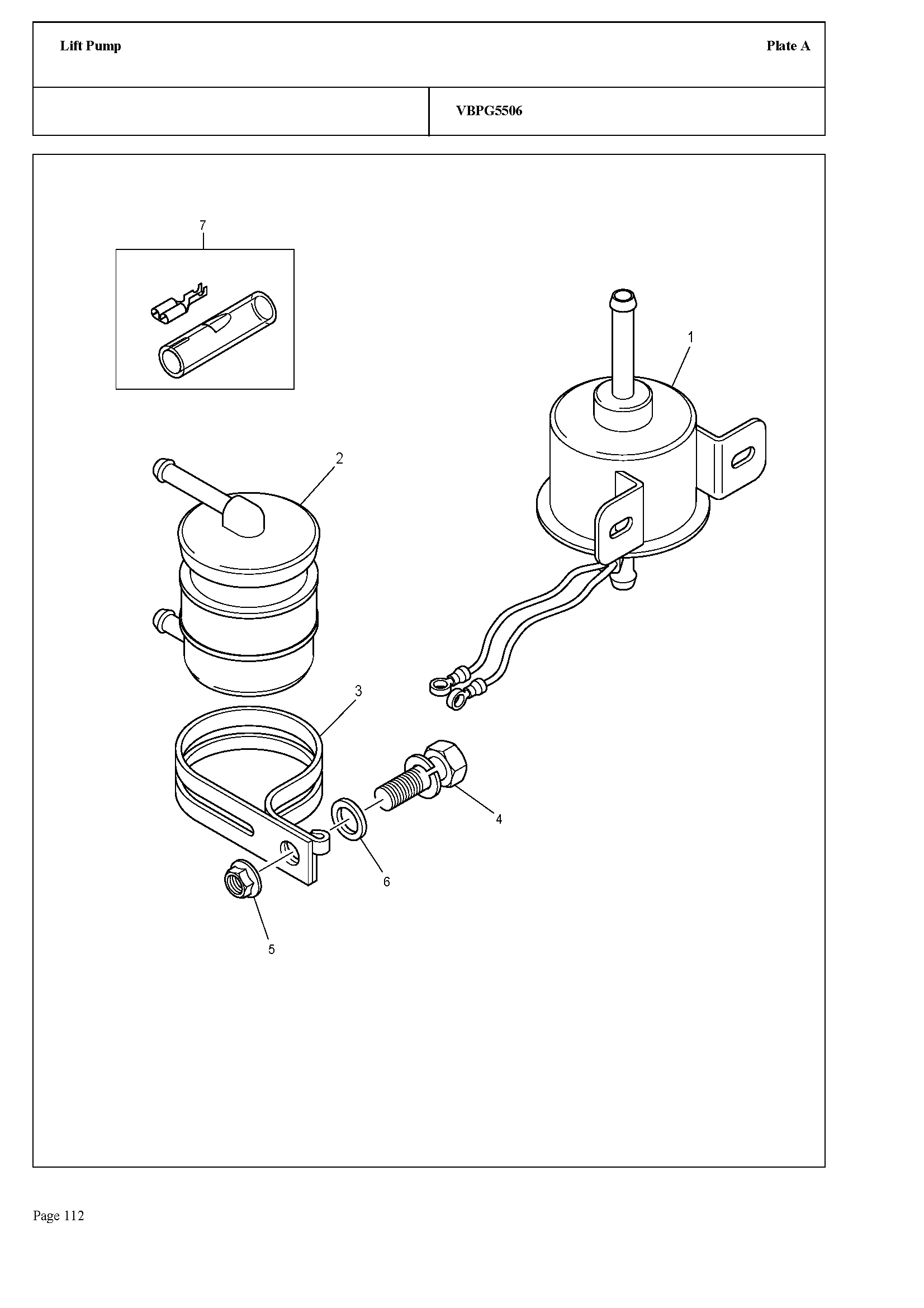 Lift Pump

Plate A

VBPG5506

7

1

2

3

4

6

5

Page 112