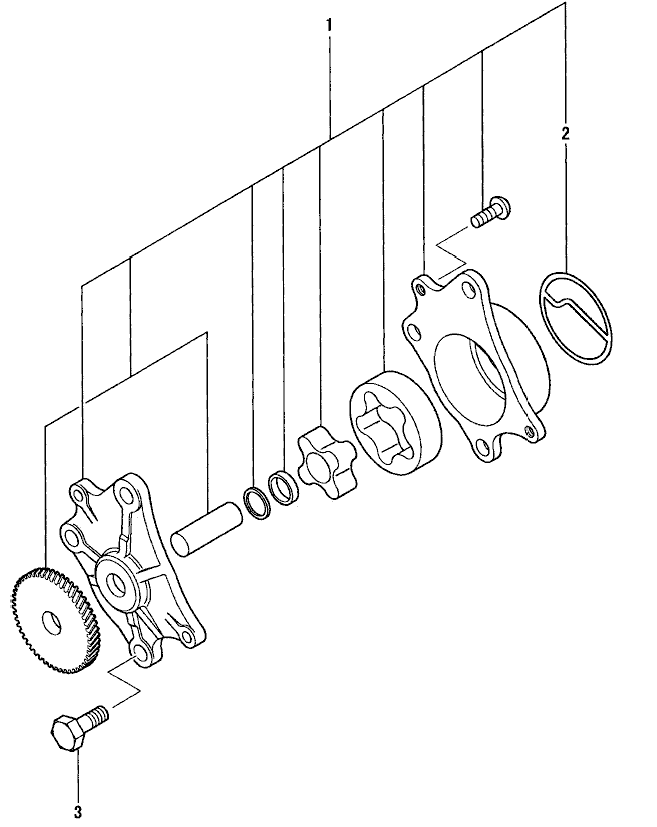 1
2
3