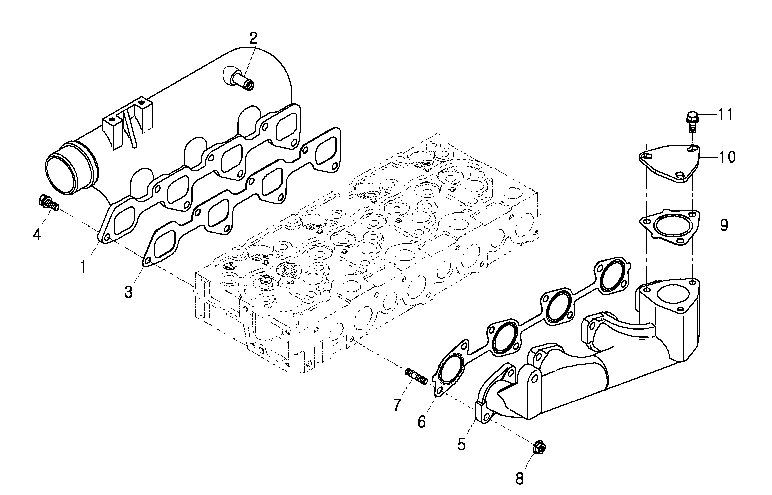 2
11
10
9
4
1
3
7
6
5
8