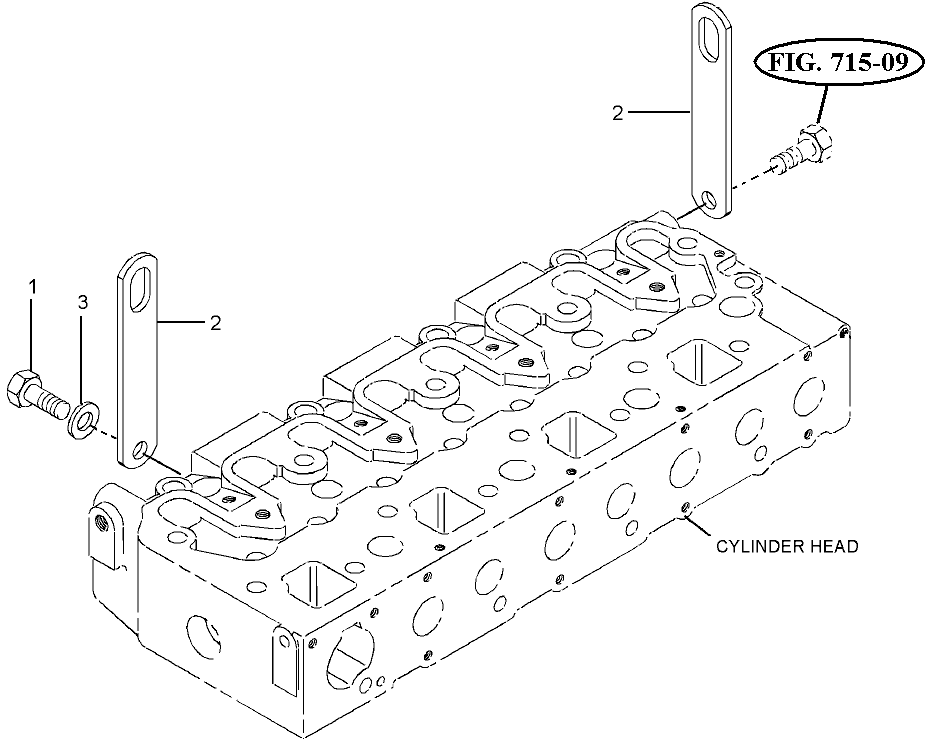 FIG. 715-09

2

1

3

2

CYLINDER HEAD