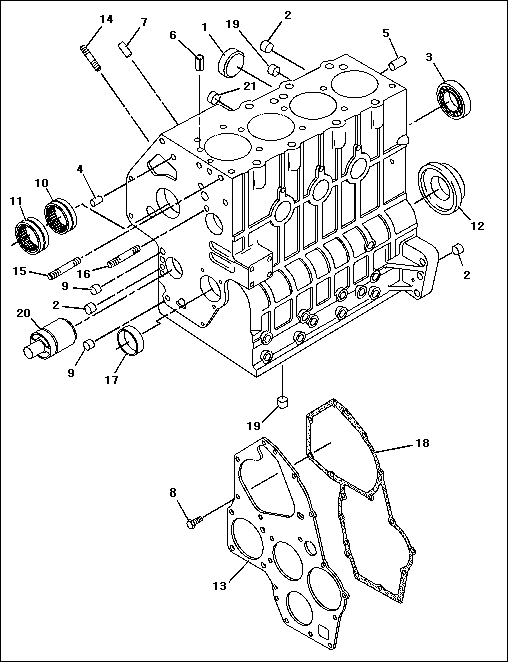 14
7
6
1
19
2
5
3
21
4
10
11
12
15
16
9
2
2
20
9
17
19
18
8
13