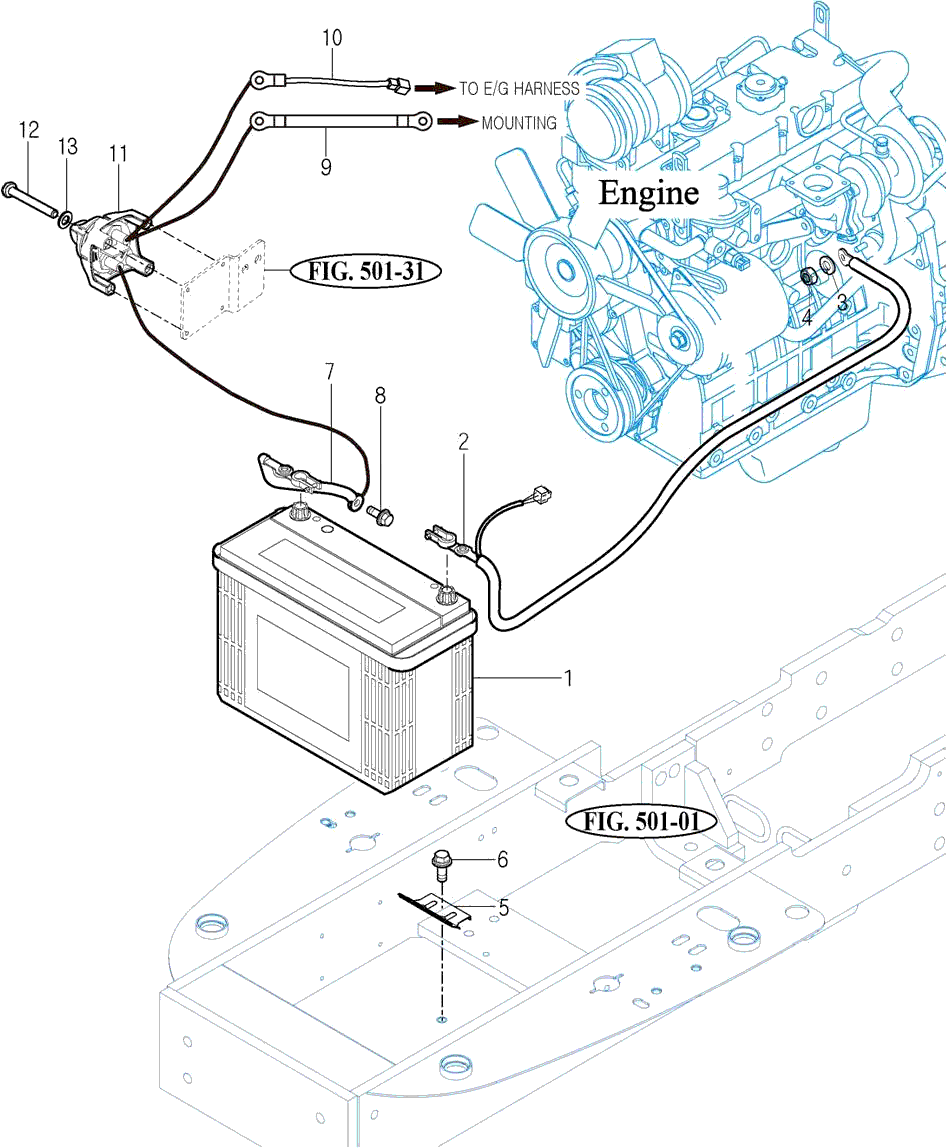 10
TO E/G HARNESS
MOUNTING
9
12
13
11
Engine
FIG. 501-31
4
3
7
8
2
1
FIG. 501-01
6
5