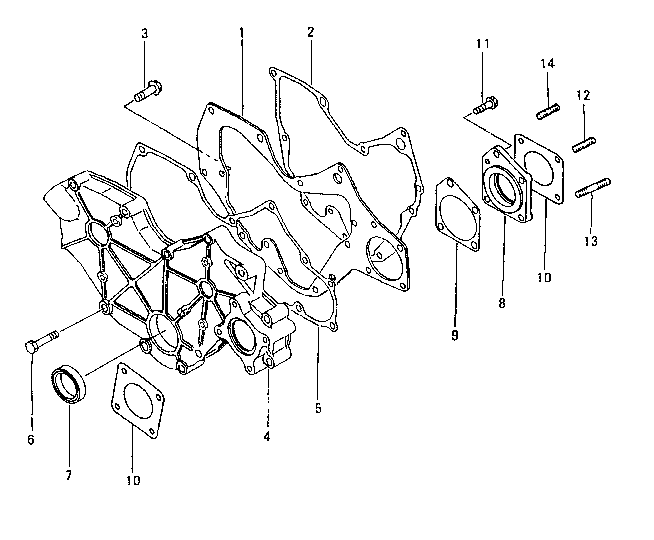 3
1
2
11
14
12
13
10
8
9
5
4
6
7
10