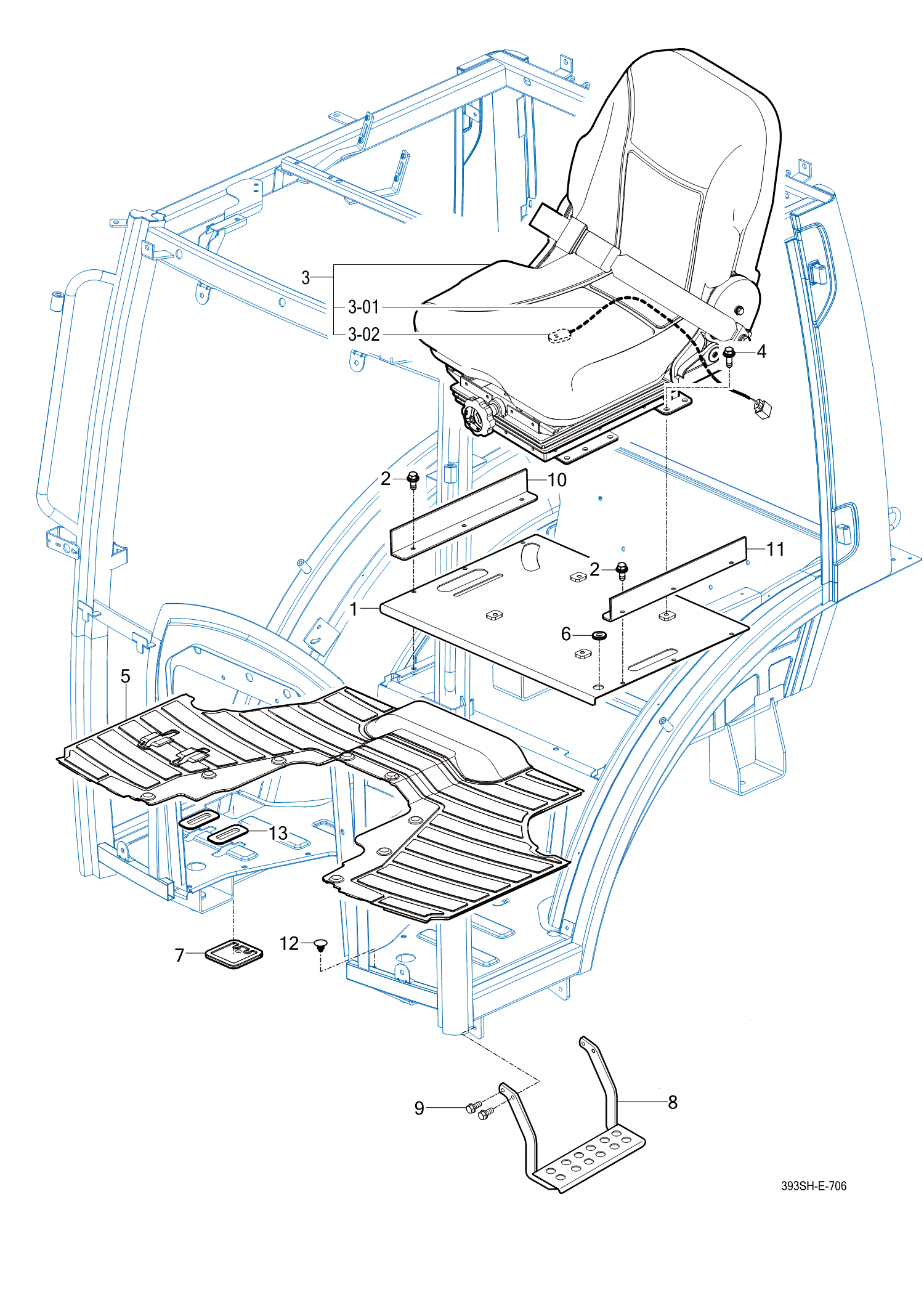 3
3-01
3-02
4
2
10
11
2
1
6
5
13
7
12
9
8
393SH-E-706