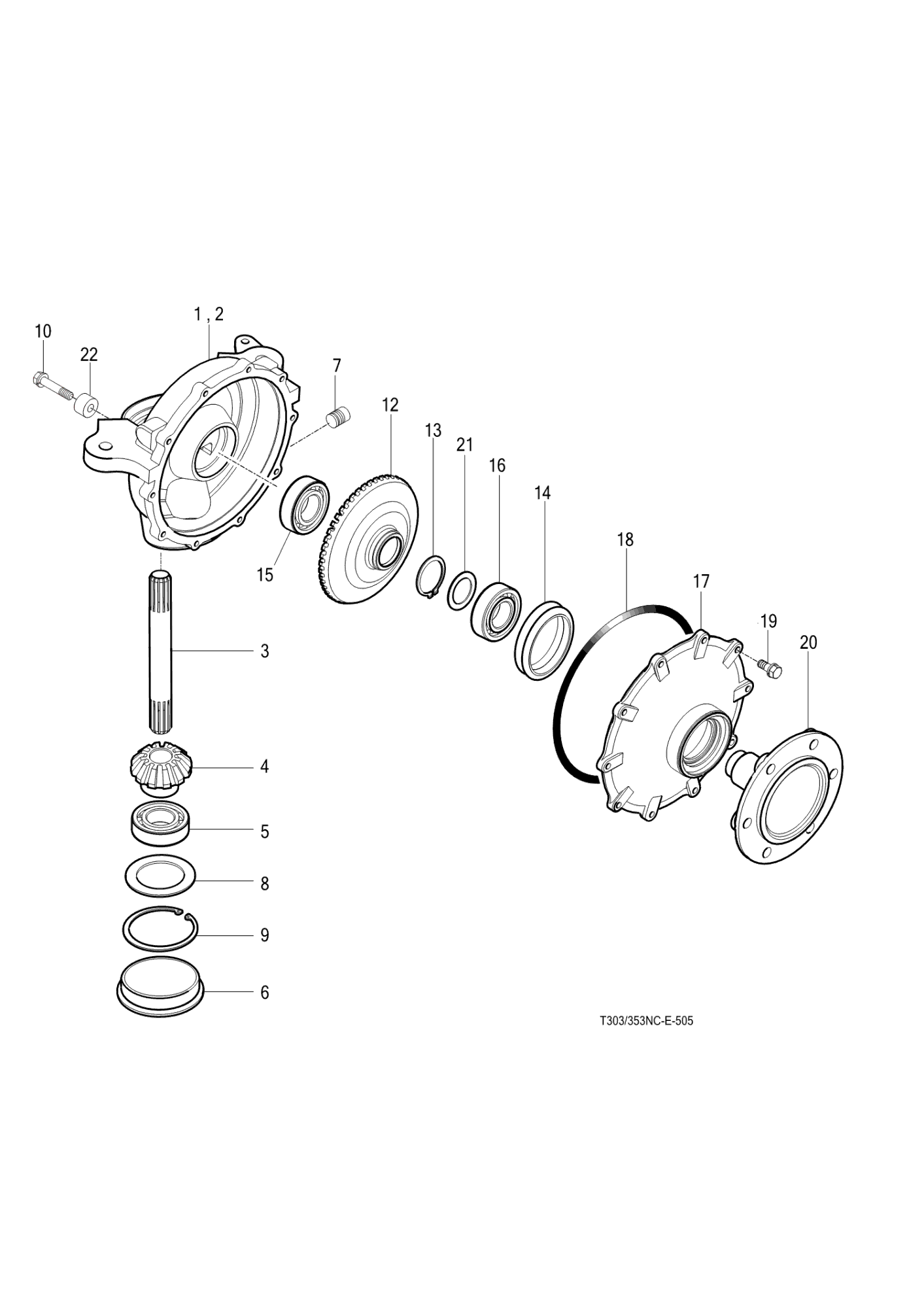 10
22
1 , 2
7
12
13
21
16
14
18
17
19
20
15
3
4
5
8
9
6

T303/353NC-E-505