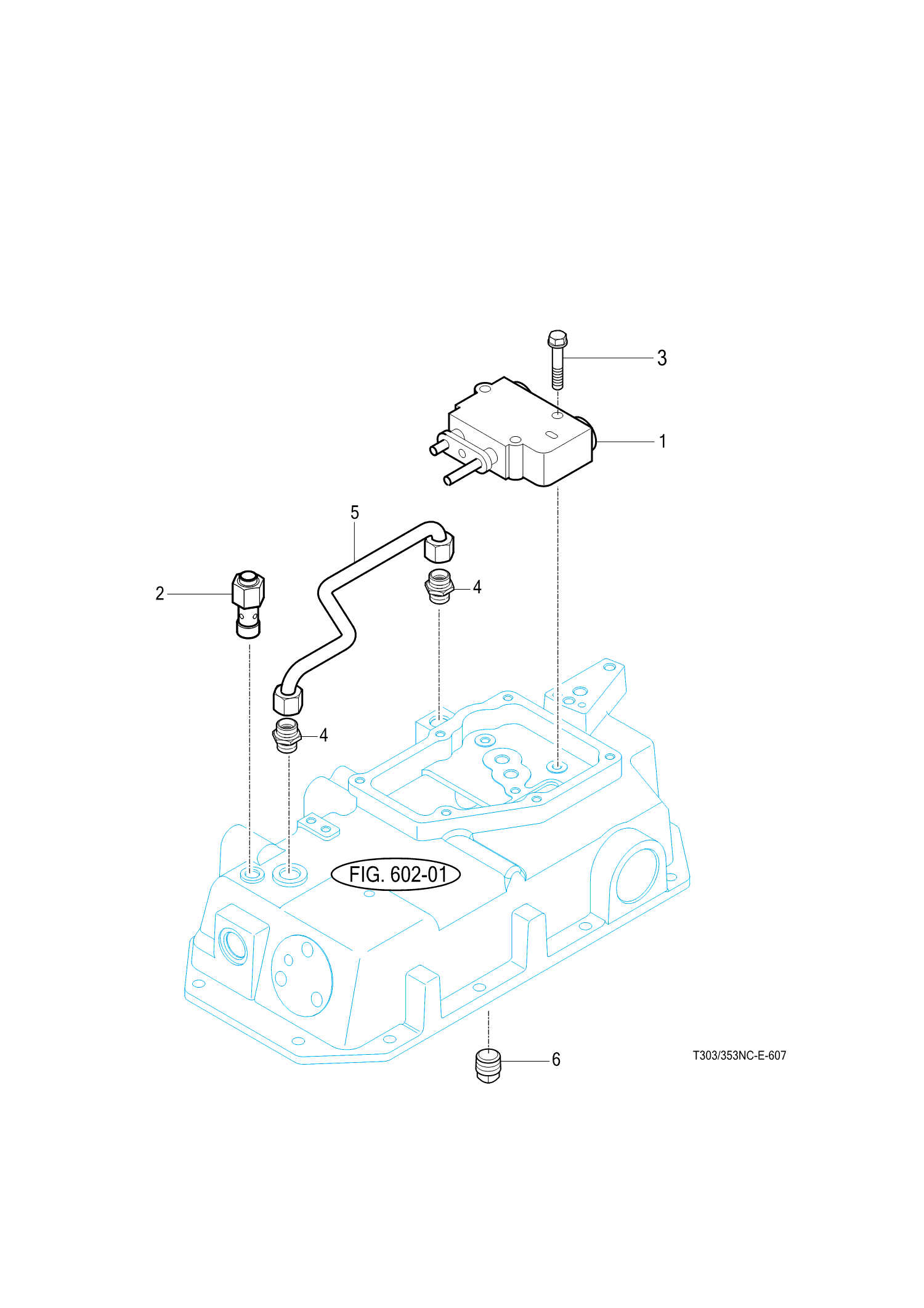 3
1
5
2
4
4
FIG. 602-01
6
T303/353NC-E-607