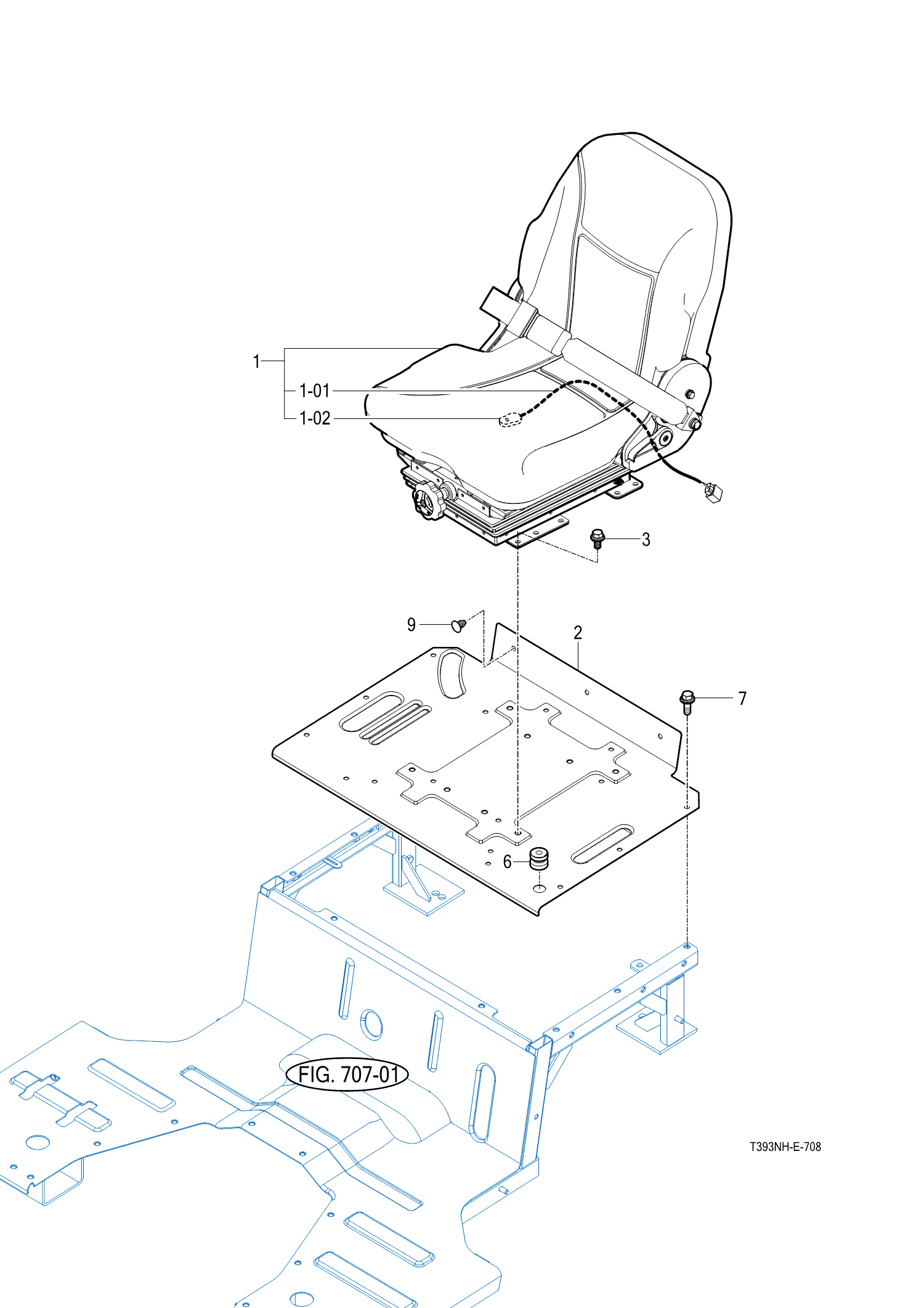 1
1-01
1-02
3
9
2
7
6
FIG. 707-01
T393NH-E-708