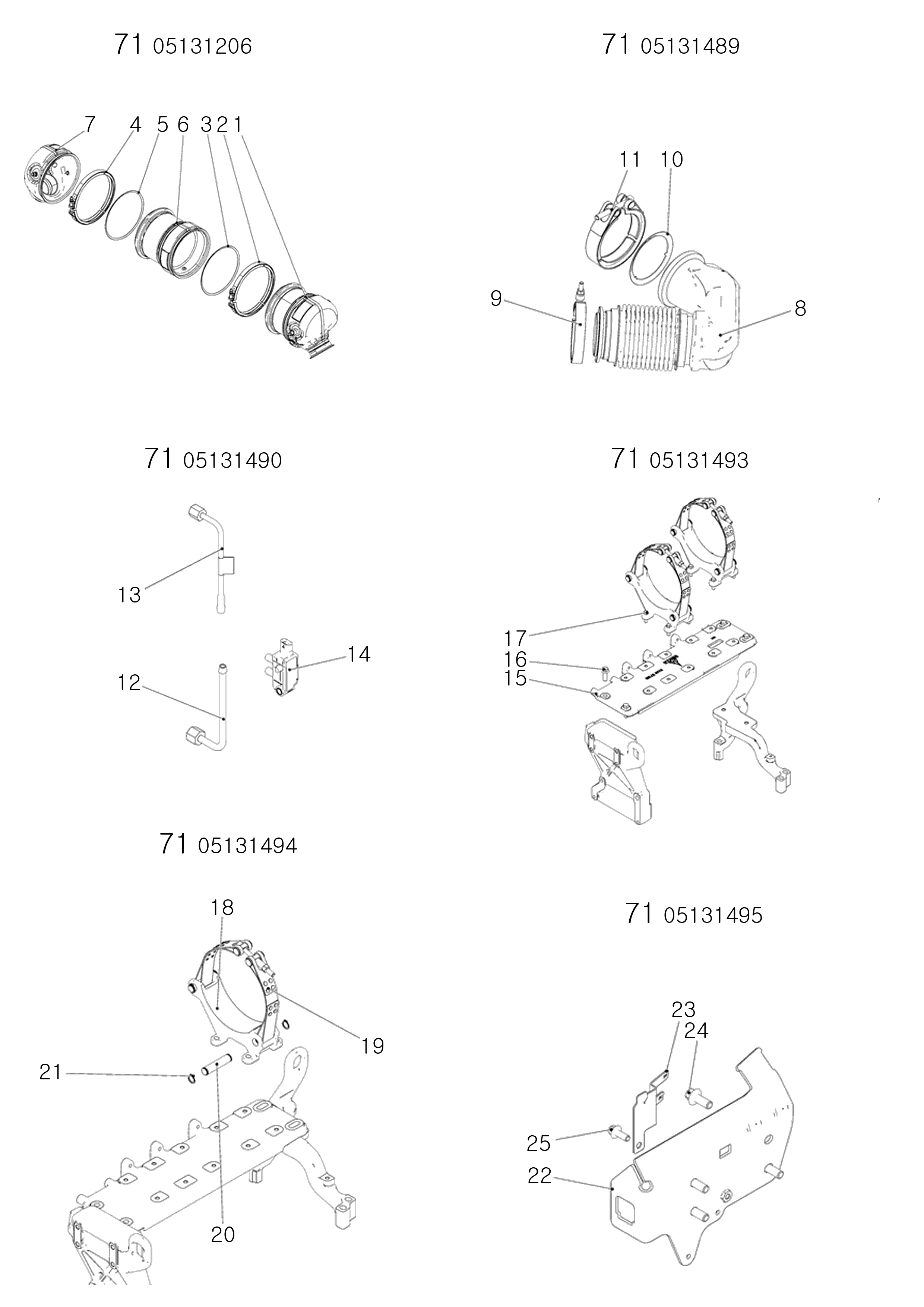 71 05131206

7 4 5 6 3 2 1

71 05131489

11 10
9
8

71 05131490

13
14
12

71 05131493

17
16
15

71 05131494

18
19
21
20

71 05131495

23
24
25
22